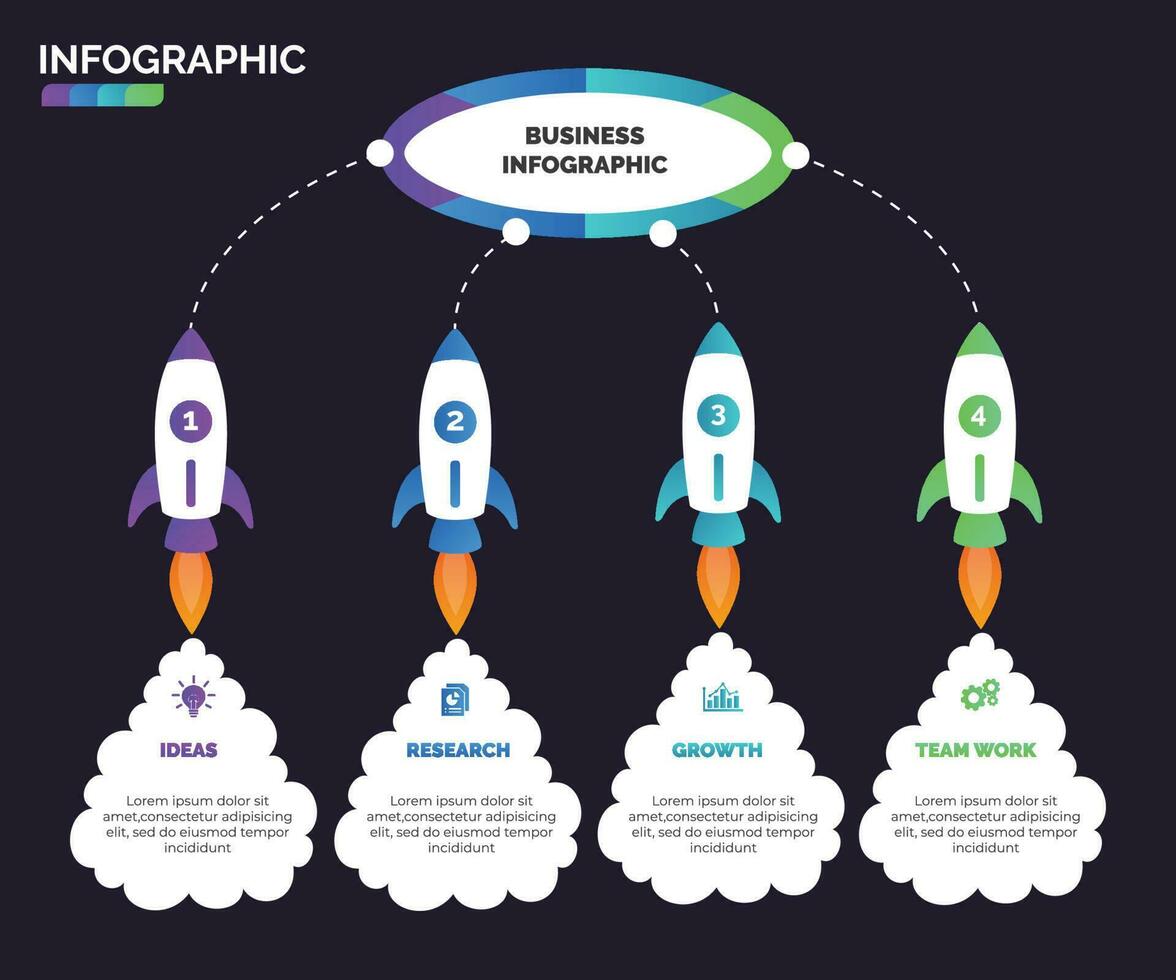 INFOGRAPHIC

BUSINESS INFOGRAPHIC

1

2

3

4

IDEAS

Lorem ipsum dolor sit amet,consectetur adipisicing elit, sed do eiusmod tempor incididunt

RESEARCH

Lorem ipsum dolor sit amet,consectetur adipisicing elit, sed do eiusmod tempor incididunt

GROWTH

Lorem ipsum dolor sit amet,consectetur adipisicing elit, sed do eiusmod tempor incididunt

TEAM WORK

Lorem ipsum dolor sit amet,consectetur adipisicing elit, sed do eiusmod tempor incididunt