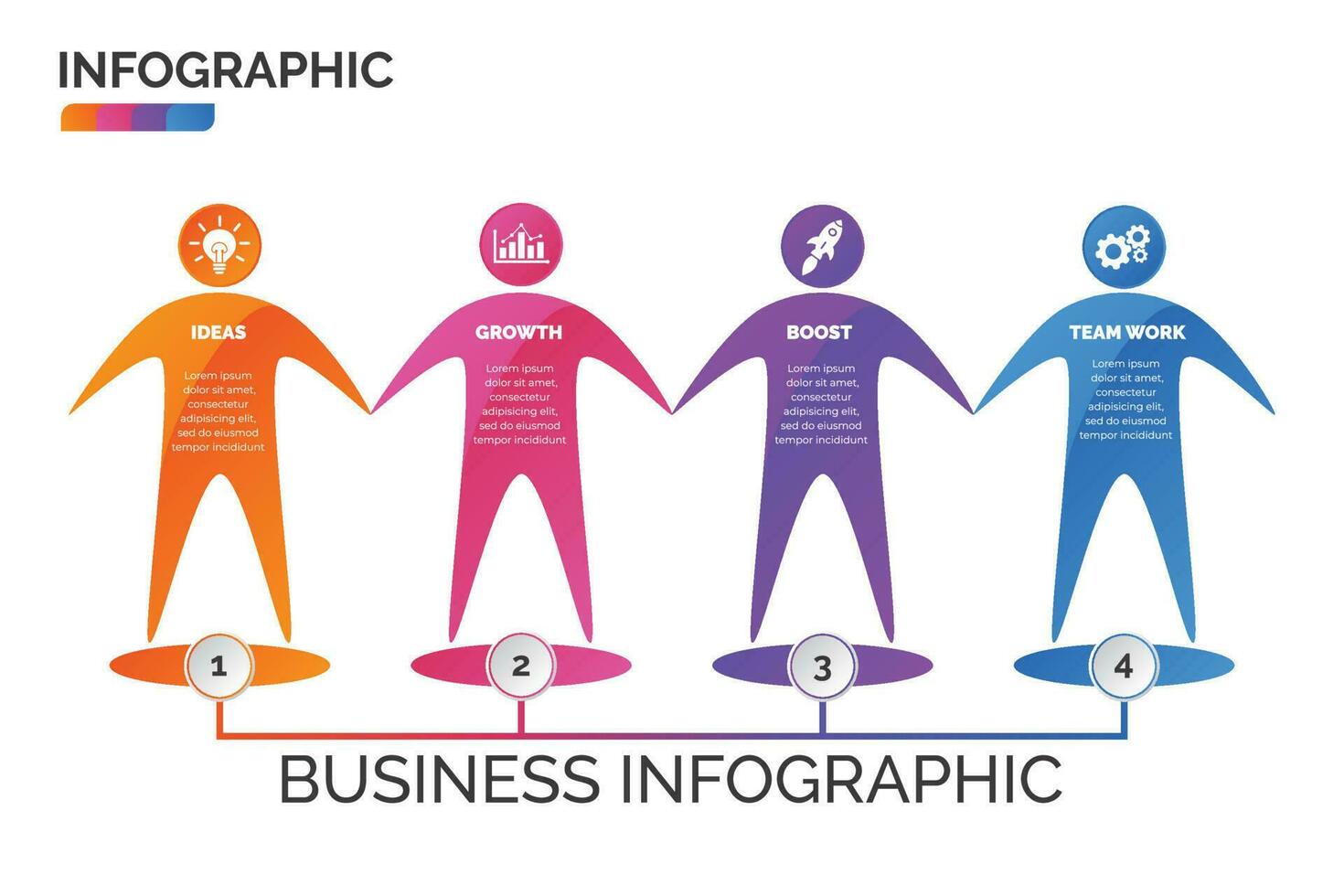 INFOGRAPHIC

IDEAS

Lorem ipsum dolor sit amet, consectetur adipisicing elit, sed do eiusmod tempor incididunt

GROWTH

Lorem ipsum dolor sit amet, consectetur adipisicing elit, sed do eiusmod tempor incididunt

BOOST

Lorem ipsum dolor sit amet, consectetur adipisicing elit, sed do eiusmod tempor incididunt

TEAM WORK

Lorem ipsum dolor sit amet, consectetur adipisicing elit, sed do eiusmod tempor incididunt

1

2

3

4

BUSINESS INFOGRAPHIC