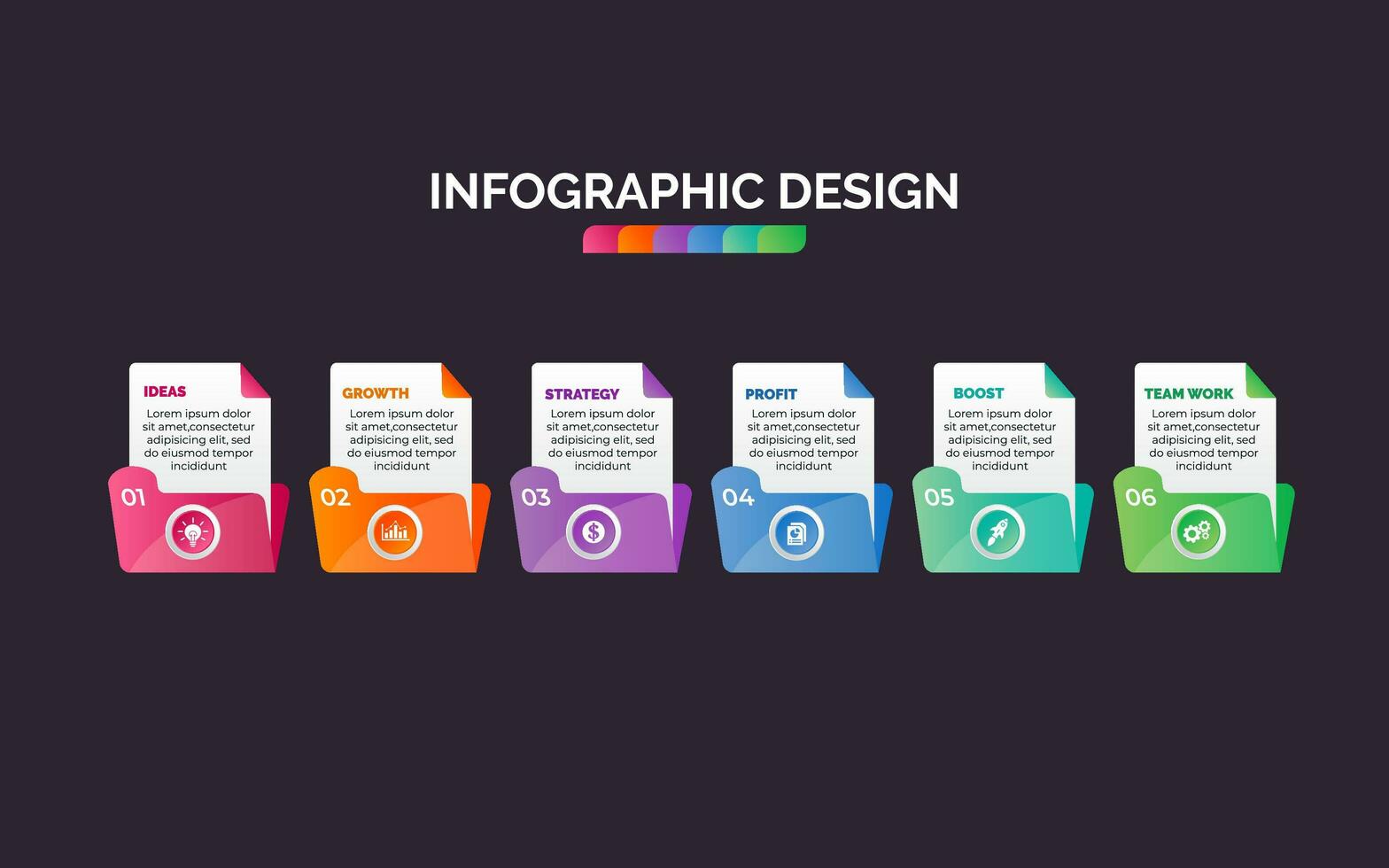 INFOGRAPHIC DESIGN

IDEAS
Lorem ipsum dolor sit amet,consectetur adipisicing elit, sed do eiusmod tempor incididunt
01

GROWTH
Lorem ipsum dolor sit amet,consectetur adipisicing elit, sed do eiusmod tempor incididunt
02

STRATEGY
Lorem ipsum dolor sit amet,consectetur adipisicing elit, sed do eiusmod tempor incididunt
03

PROFIT
Lorem ipsum dolor sit amet,consectetur adipisicing elit, sed do eiusmod tempor incididunt
04

BOOST
Lorem ipsum dolor sit amet,consectetur adipisicing elit, sed do eiusmod tempor incididunt
05

TEAM WORK
Lorem ipsum dolor sit amet,consectetur adipisicing elit, sed do eiusmod tempor incididunt
06