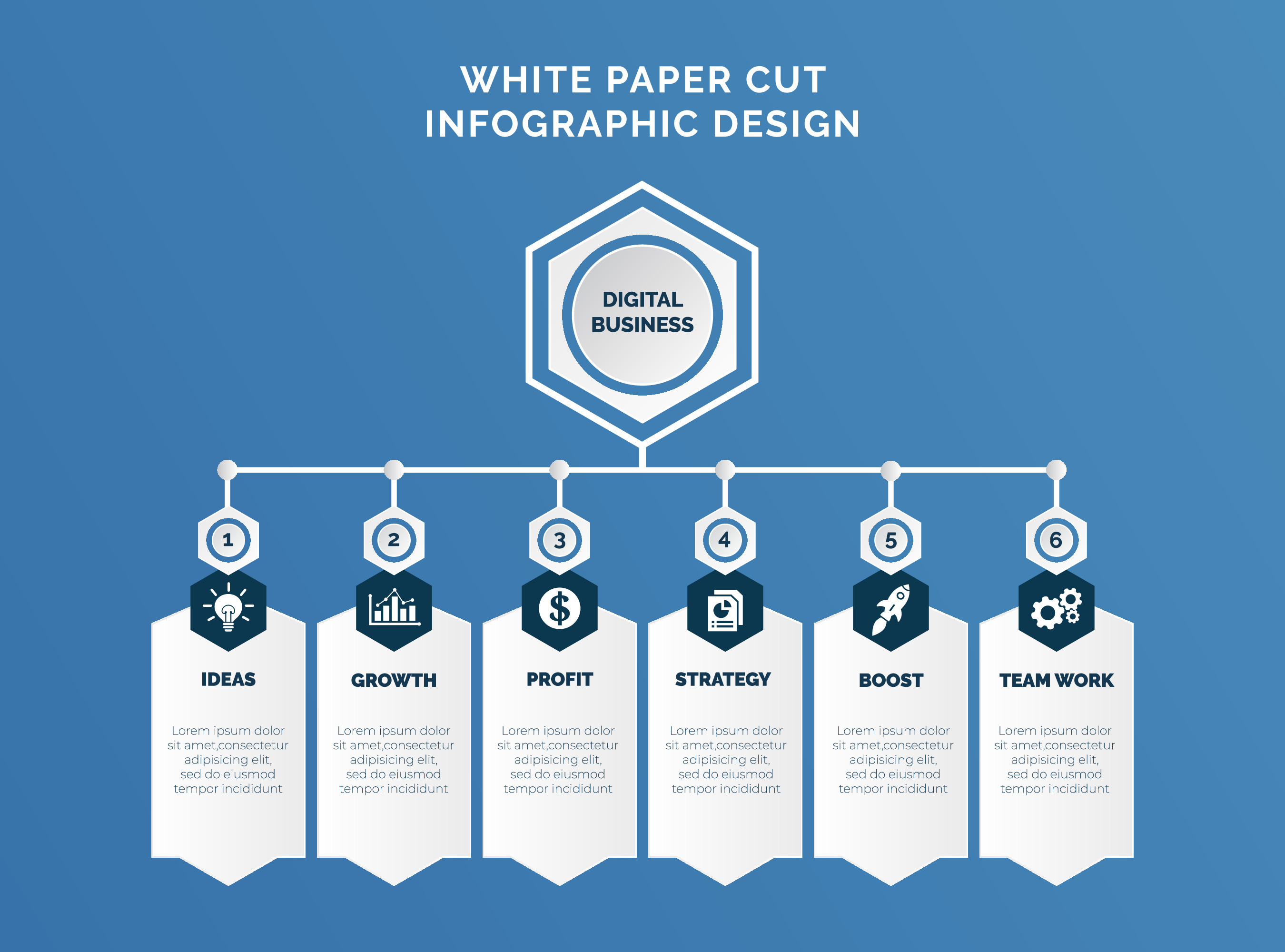 WHITE PAPER CUT
INFOGRAPHIC DESIGN

DIGITAL BUSINESS

1

IDEAS

Lorem ipsum dolor sit amet,consectetur adipisicing elit, sed do eiusmod tempor incididunt

2

GROWTH

Lorem ipsum dolor sit amet,consectetur adipisicing elit, sed do eiusmod tempor incididunt

3

PROFIT

Lorem ipsum dolor sit amet,consectetur adipisicing elit, sed do eiusmod tempor incididunt

4

STRATEGY

Lorem ipsum dolor sit amet,consectetur adipisicing elit, sed do eiusmod tempor incididunt

5

BOOST

Lorem ipsum dolor sit amet,consectetur adipisicing elit, sed do eiusmod tempor incididunt

6

TEAM WORK

Lorem ipsum dolor sit amet,consectetur adipisicing elit, sed do eiusmod tempor incididunt