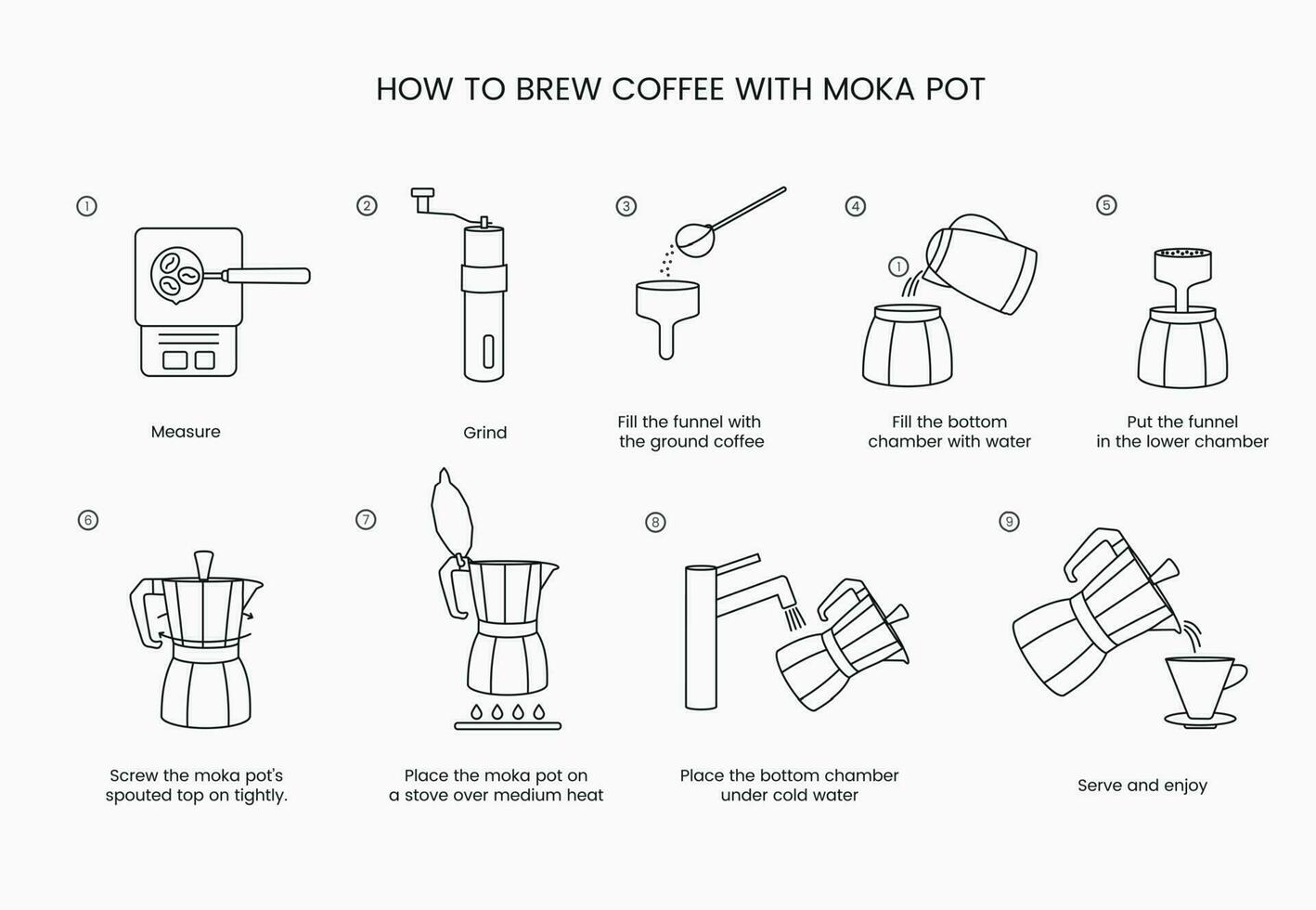 HOW TO BREW COFFEE WITH MOKA POT

1

Measure

2

Grind

3

Fill the funnel with the ground coffee

4

1

Fill the bottom chamber with water

5

Put the funnel in the lower chamber

6

Screw the moka pot's spouted top on tightly.

7

Place the moka pot on a stove over medium heat

8

Place the bottom chamber under cold water

9

Serve and enjoy