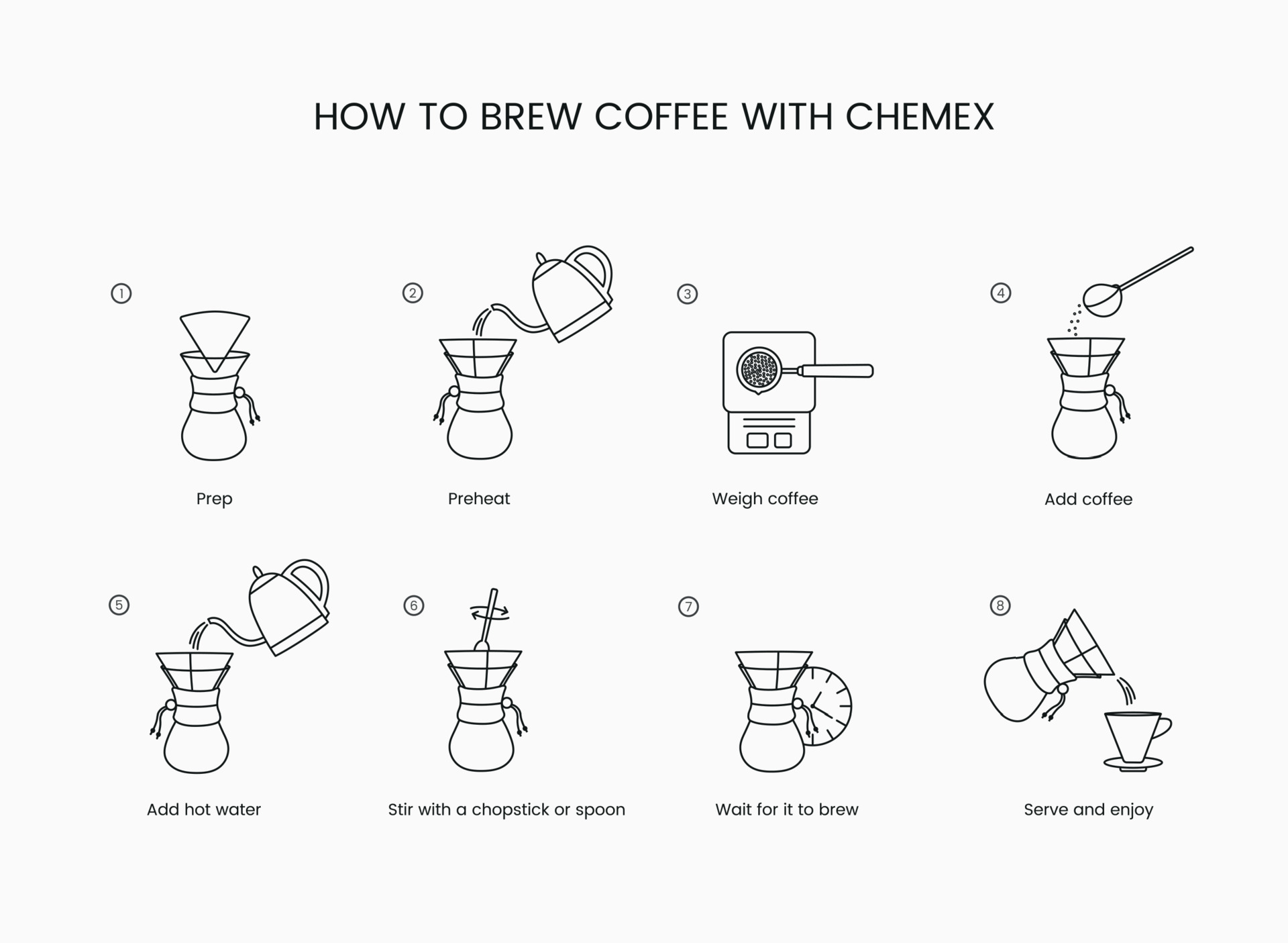 HOW TO BREW COFFEE WITH CHEMEX

① Prep

② Preheat

③ Weigh coffee

④ Add coffee

⑤ Add hot water

⑥ Stir with a chopstick or spoon

⑦ Wait for it to brew

⑧ Serve and enjoy