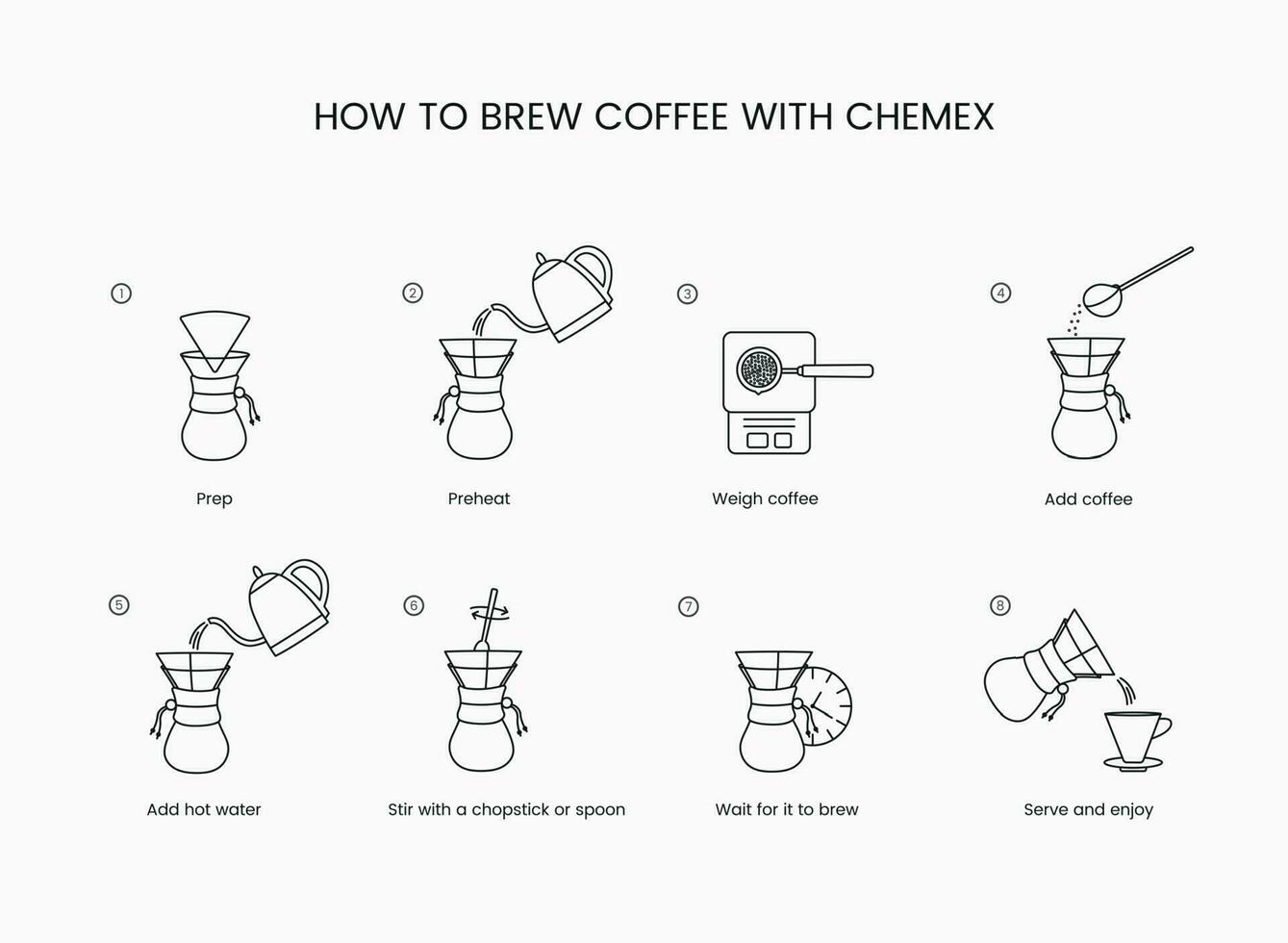 HOW TO BREW COFFEE WITH CHEMEX

1
Prep

2
Preheat

3
Weigh coffee

4
Add coffee

5
Add hot water

6
Stir with a chopstick or spoon

7
Wait for it to brew

8
Serve and enjoy