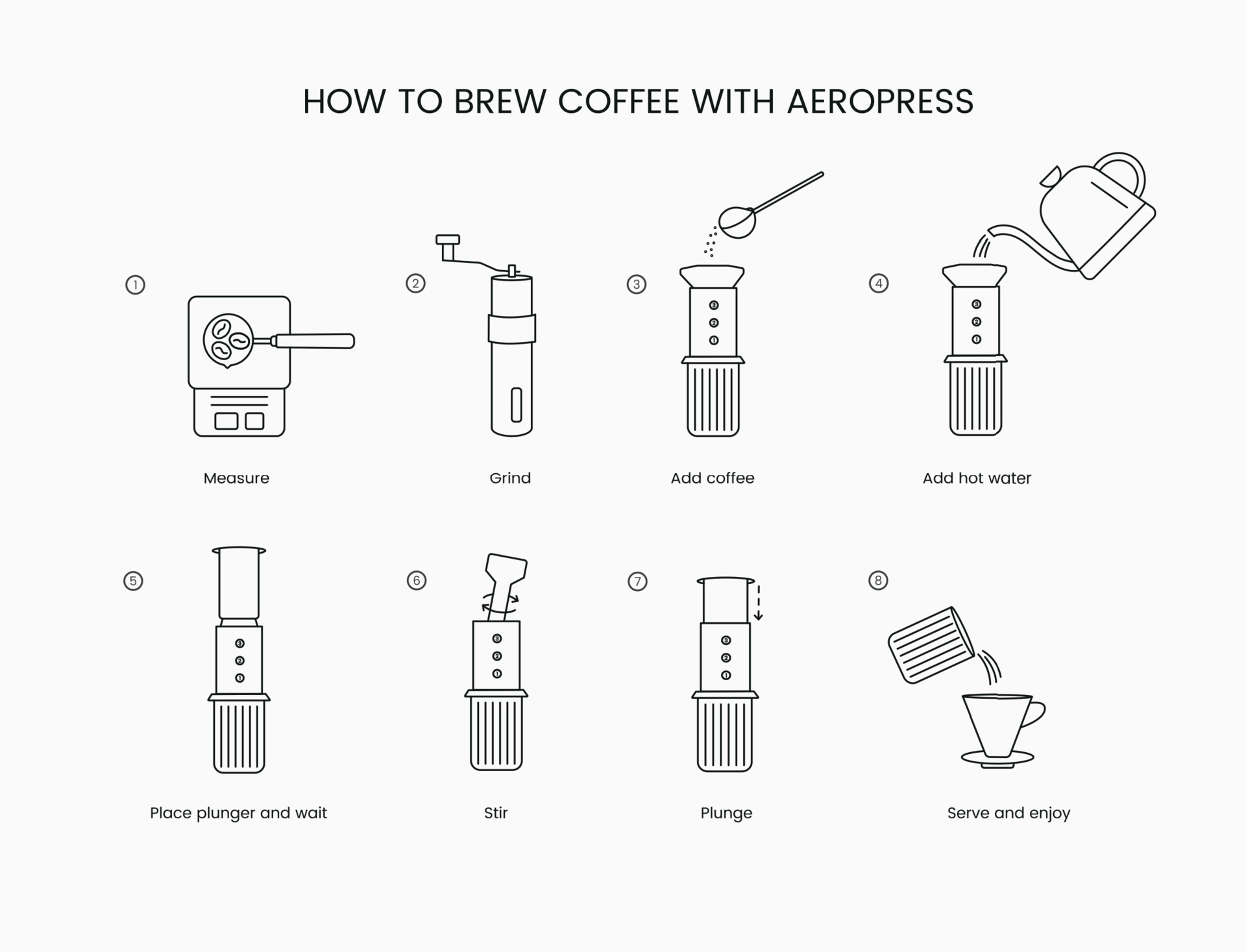 HOW TO BREW COFFEE WITH AEROPRESS

1
Measure

2
Grind

3
3
2
1
Add coffee

4
3
2
1
Add hot water

5
3
2
1
Place plunger and wait

6
3
2
1
Stir

7
3
2
1
Plunge

8
Serve and enjoy