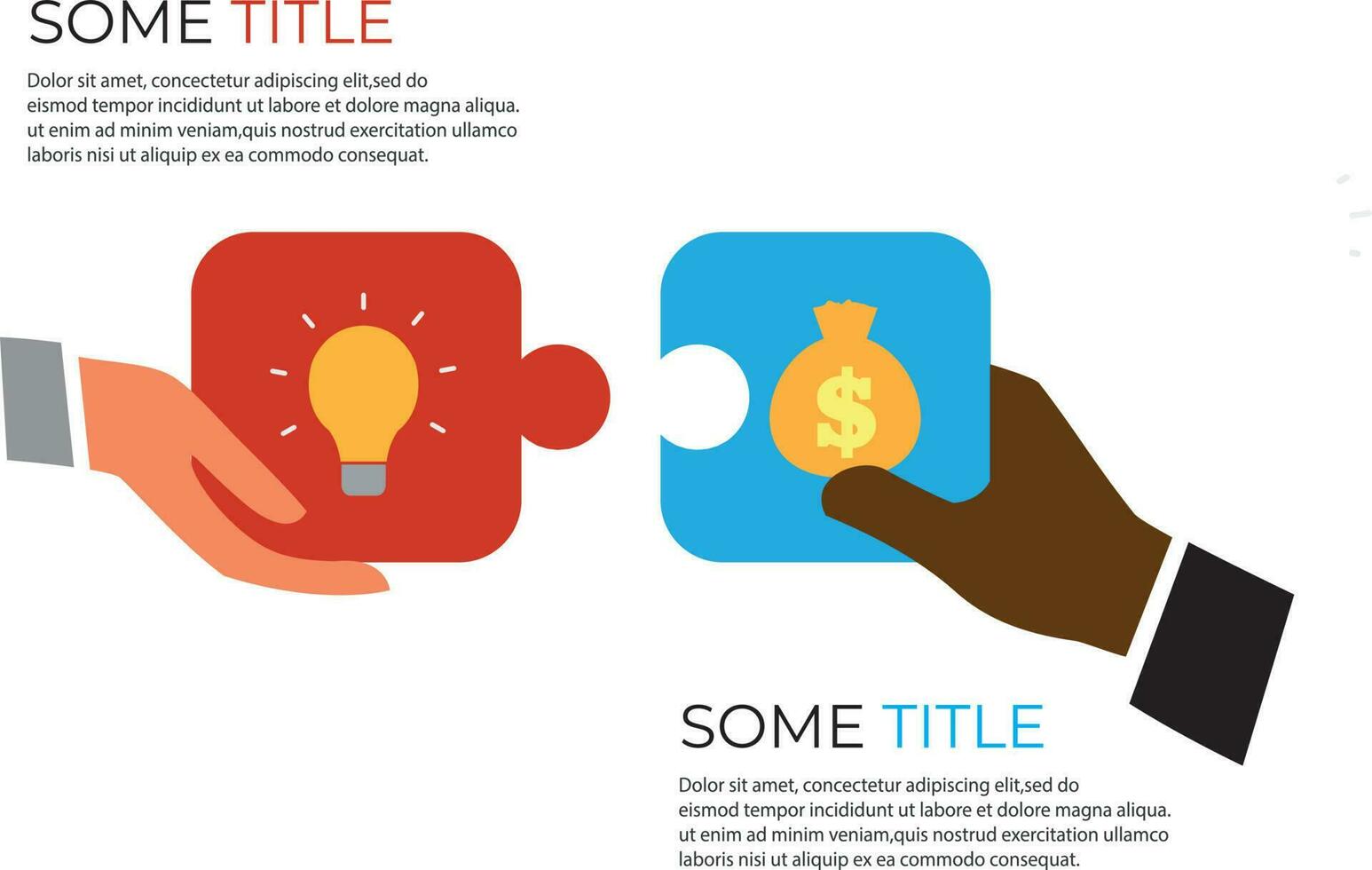 SOME TITLE

Dolor sit amet, concectetur adipiscing elit,sed do eismod tempor incididunt ut labore et dolore magna aliqua. ut enim ad minim veniam,quis nostrud exercitation ullamco laboris nisi ut aliquip ex ea commodo consequat.

$

SOME TITLE

Dolor sit amet, concectetur adipiscing elit,sed do eismod tempor incididunt ut labore et dolore magna aliqua. ut enim ad minim veniam,quis nostrud exercitation ullamco laboris nisi ut aliquip ex ea commodo consequat.