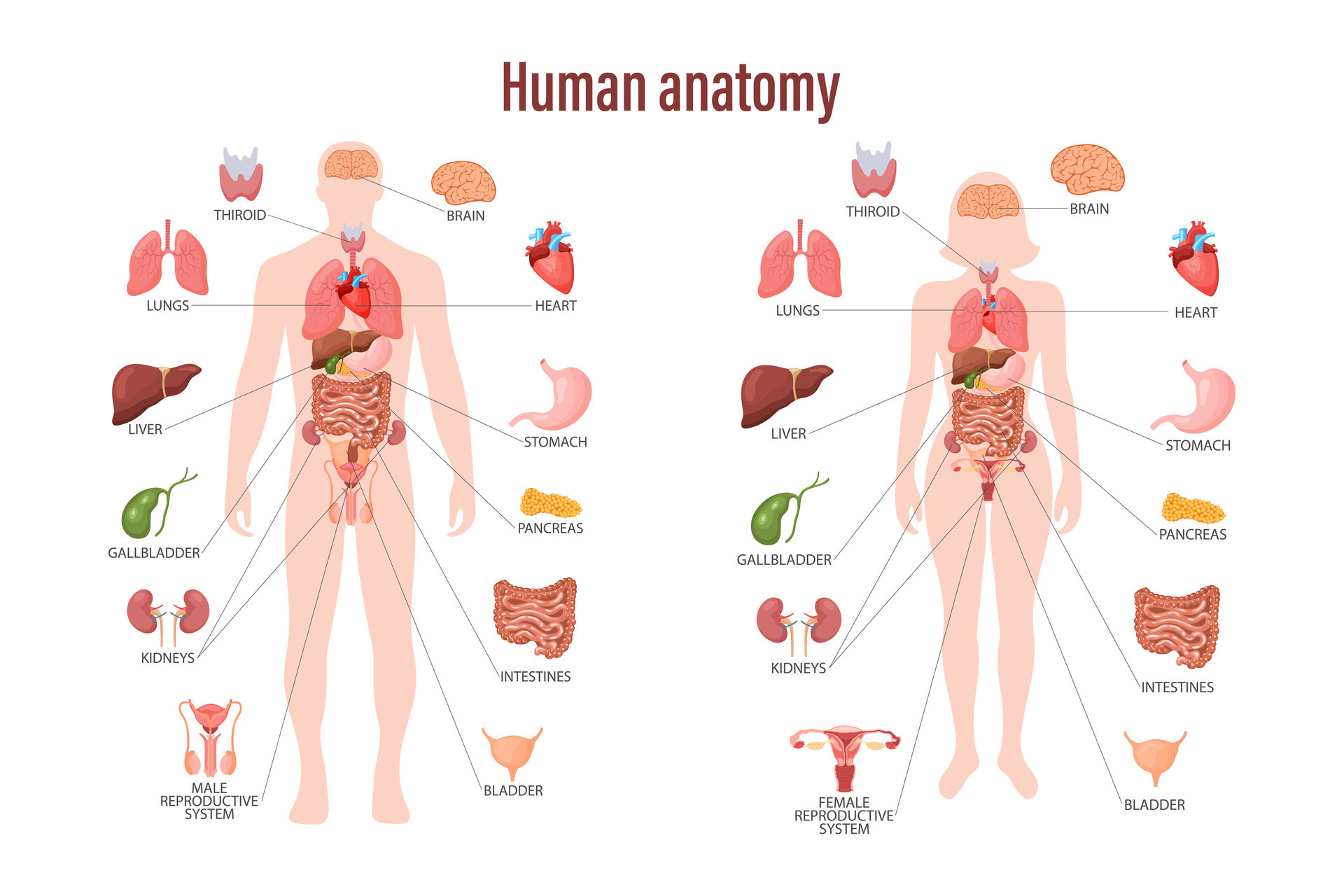 Human anatomy

THIROID
BRAIN
LUNGS
HEART
LIVER
STOMACH
GALLBLADDER
PANCREAS
KIDNEYS
INTESTINES
MALE REPRODUCTIVE SYSTEM
BLADDER

THIROID
BRAIN
LUNGS
HEART
LIVER
STOMACH
GALLBLADDER
PANCREAS
KIDNEYS
INTESTINES
FEMALE REPRODUCTIVE SYSTEM
BLADDER