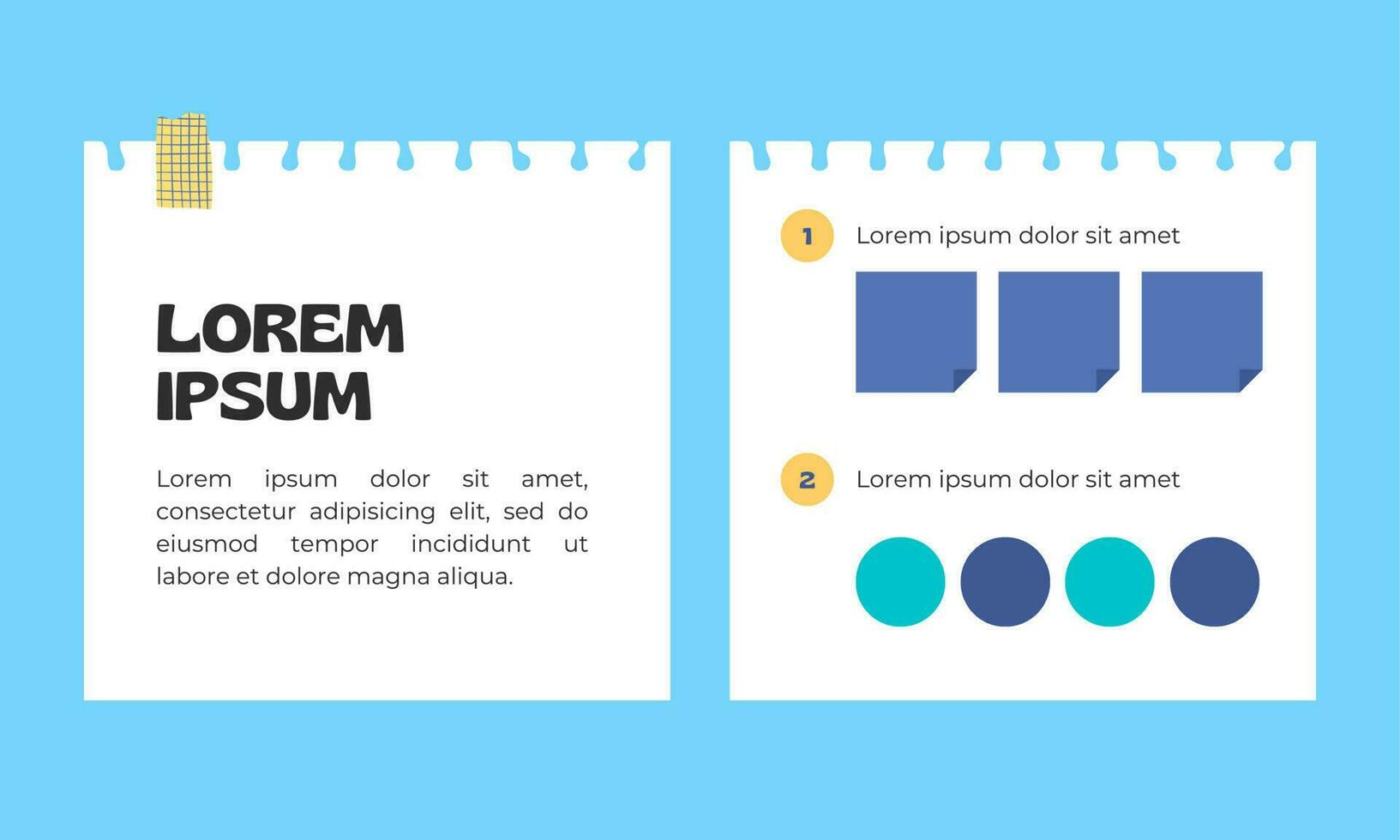 LOREM
IPSUM

Lorem ipsum dolor sit amet, consectetur adipisicing elit, sed do eiusmod tempor incididunt ut labore et dolore magna aliqua.

1 Lorem ipsum dolor sit amet

2 Lorem ipsum dolor sit amet