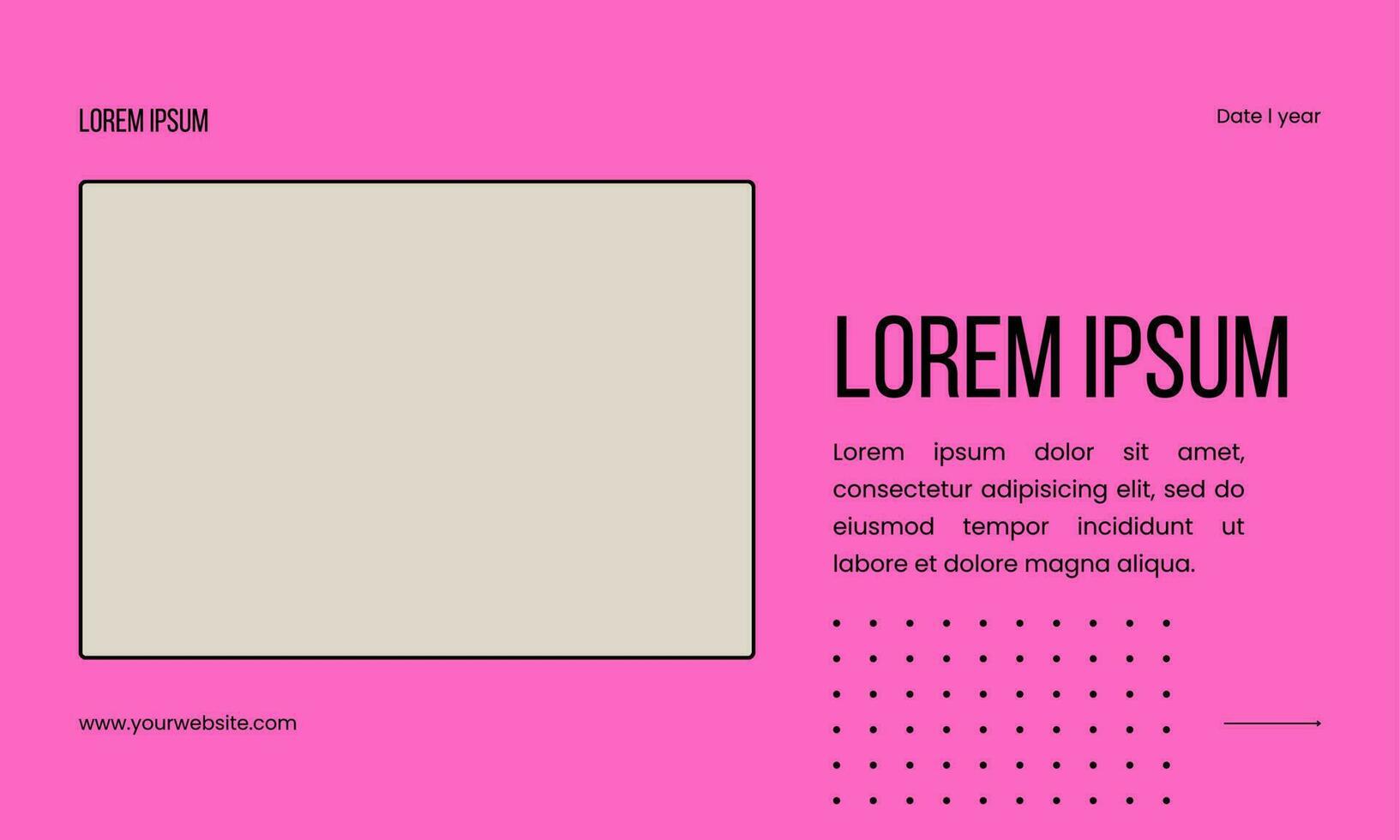 LOREM IPSUM

Date I year

LOREM IPSUM

Lorem ipsum dolor sit amet, consectetur adipisicing elit, sed do eiusmod tempor incididunt ut labore et dolore magna aliqua.

www.yourwebsite.com