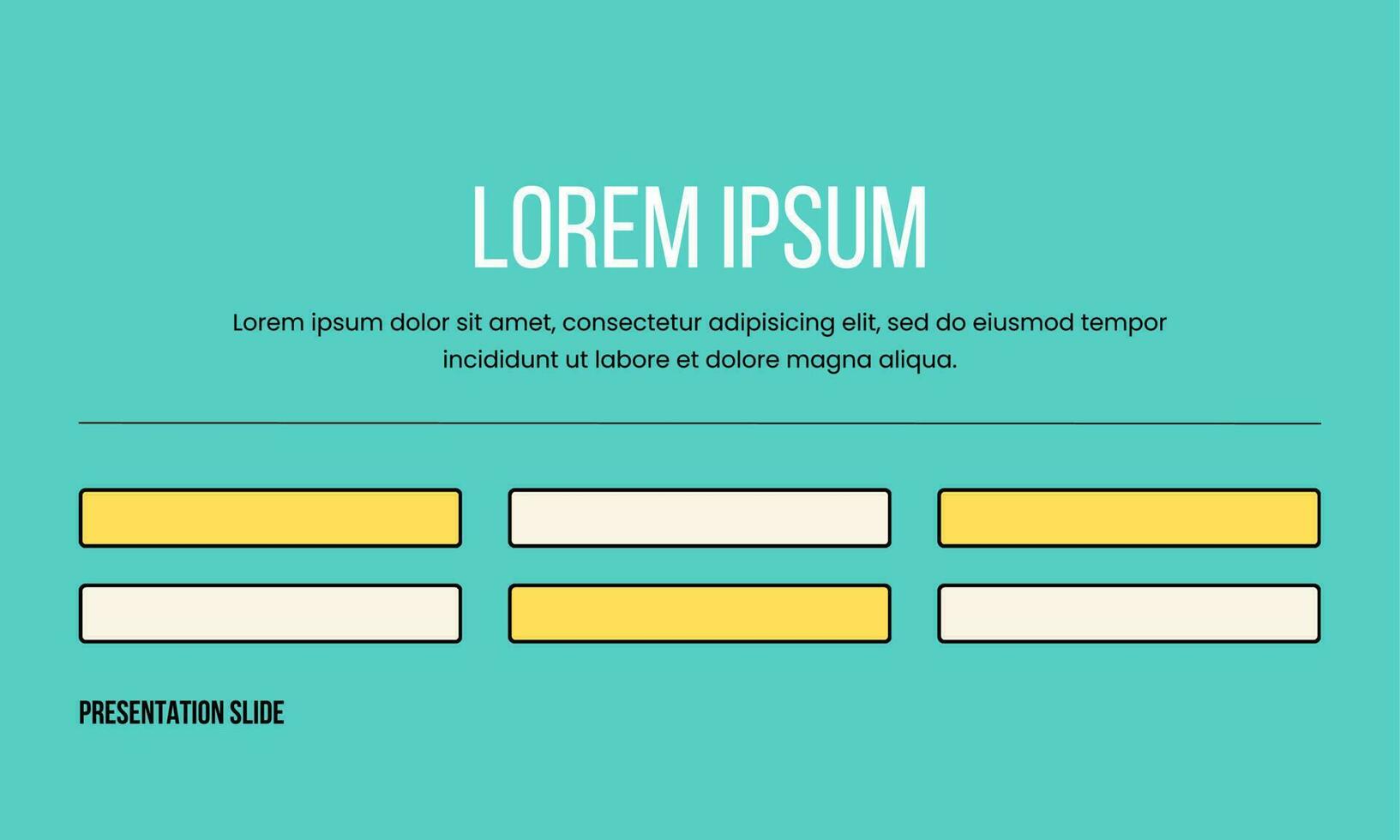 LOREM IPSUM

Lorem ipsum dolor sit amet, consectetur adipisicing elit, sed do eiusmod tempor incididunt ut labore et dolore magna aliqua.

PRESENTATION SLIDE