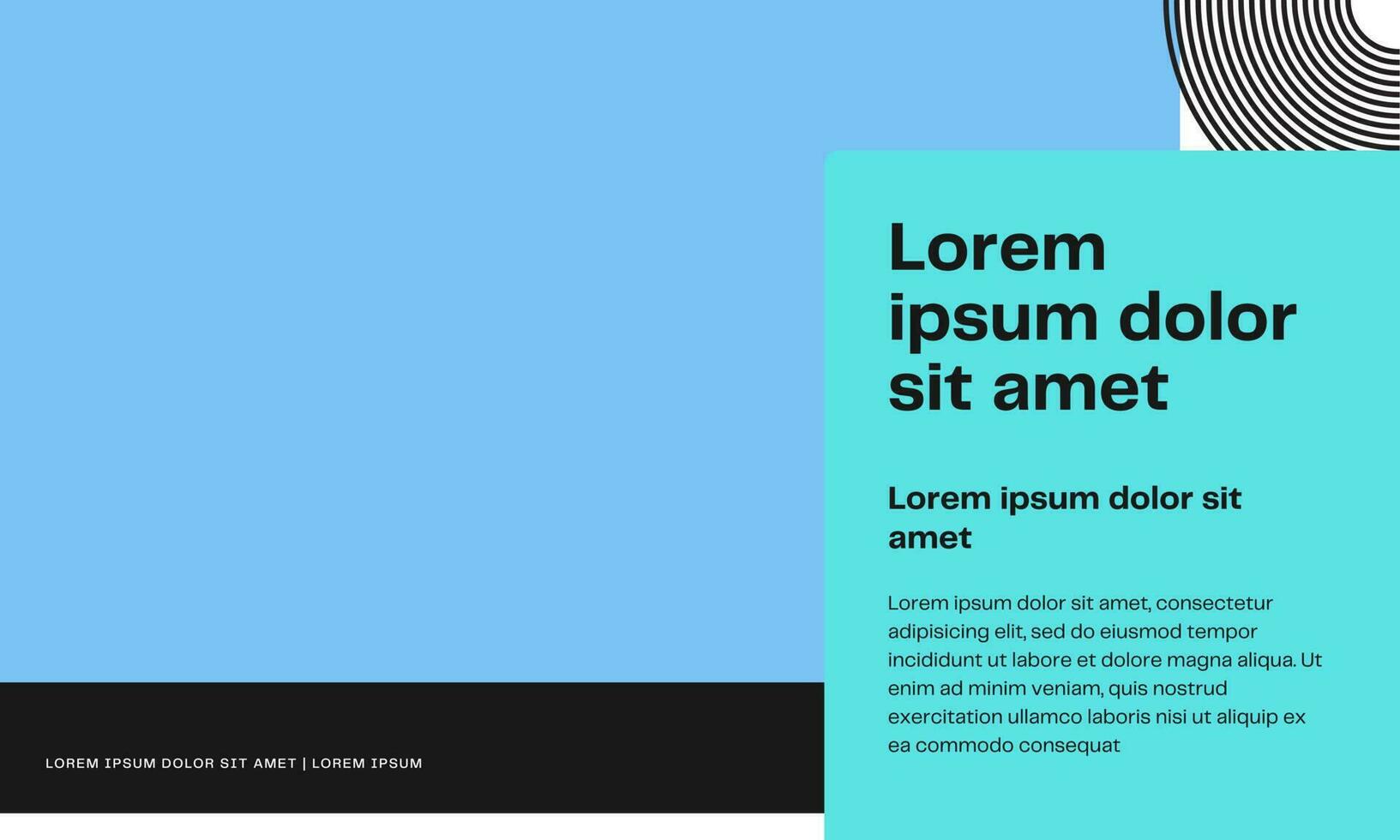 Lorem ipsum dolor sit amet

Lorem ipsum dolor sit amet

Lorem ipsum dolor sit amet, consectetur adipisicing elit, sed do eiusmod tempor incididunt ut labore et dolore magna aliqua. Ut enim ad minim veniam, quis nostrud exercitation ullamco laboris nisi ut aliquip ex ea commodo consequat

LOREM IPSUM DOLOR SIT AMET | LOREM IPSUM