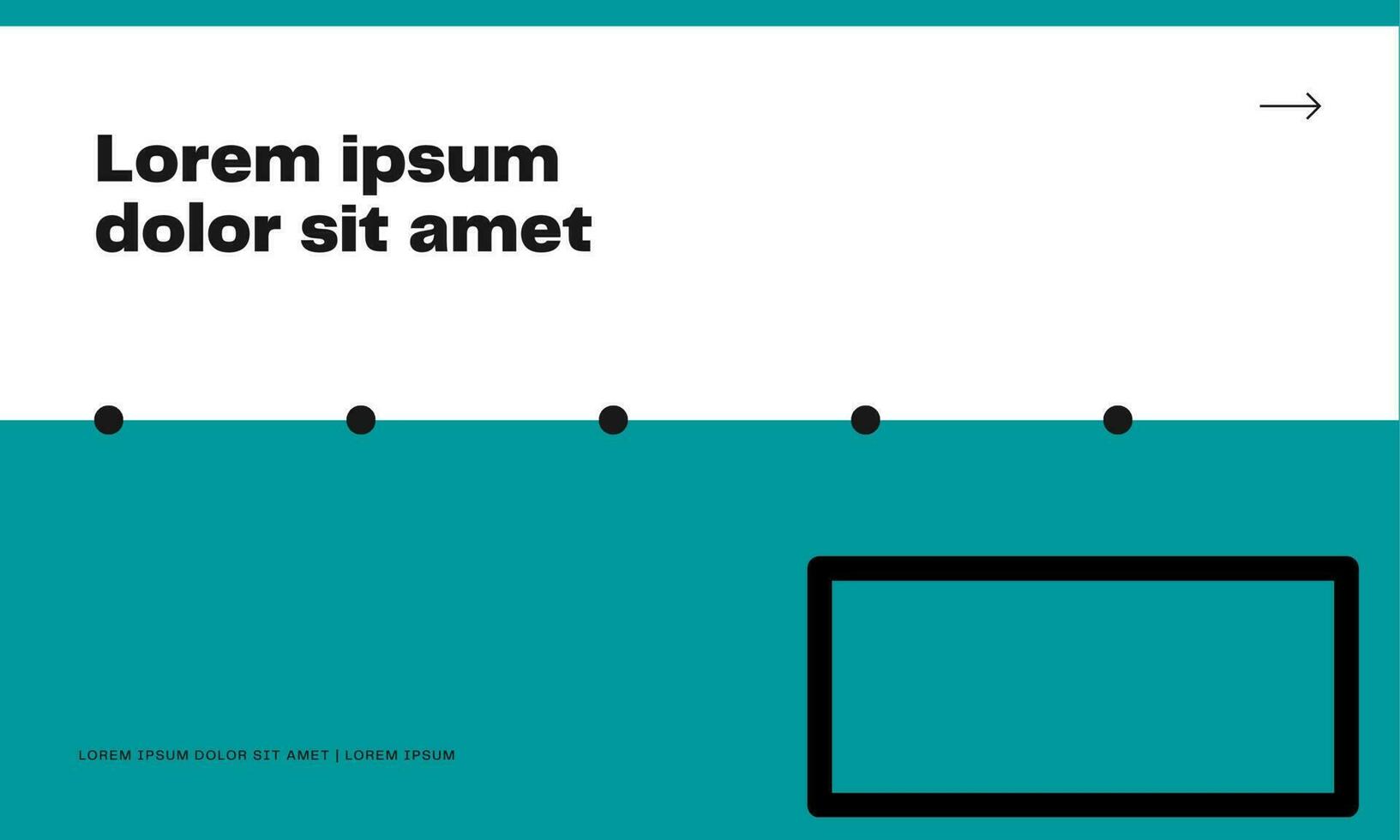 Lorem ipsum dolor sit amet

LOREM IPSUM DOLOR SIT AMET | LOREM IPSUM