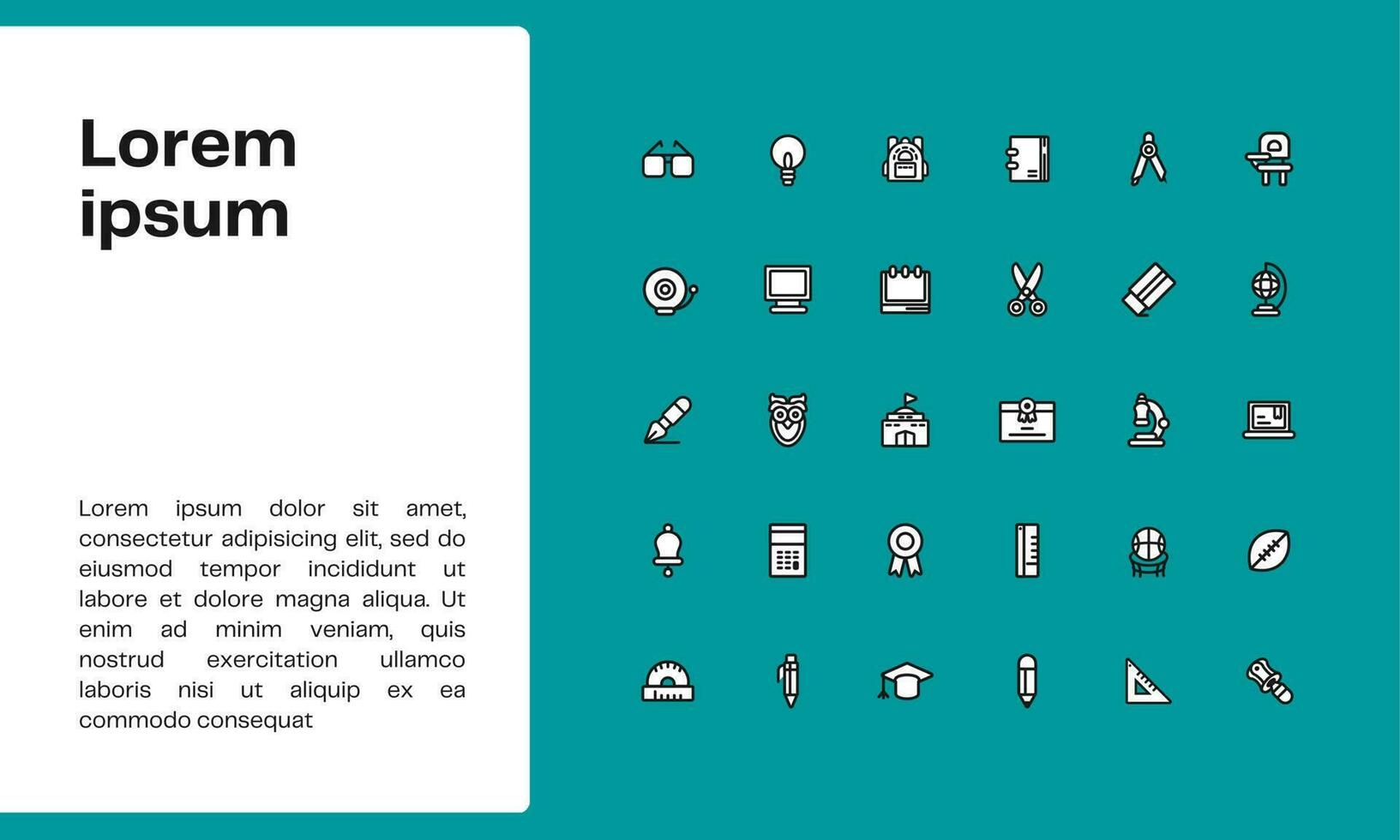 Lorem ipsum

Lorem ipsum dolor sit amet, consectetur adipisicing elit, sed do eiusmod tempor incididunt ut labore et dolore magna aliqua. Ut enim ad minim veniam, quis nostrud exercitation ullamco laboris nisi ut aliquip ex ea commodo consequat