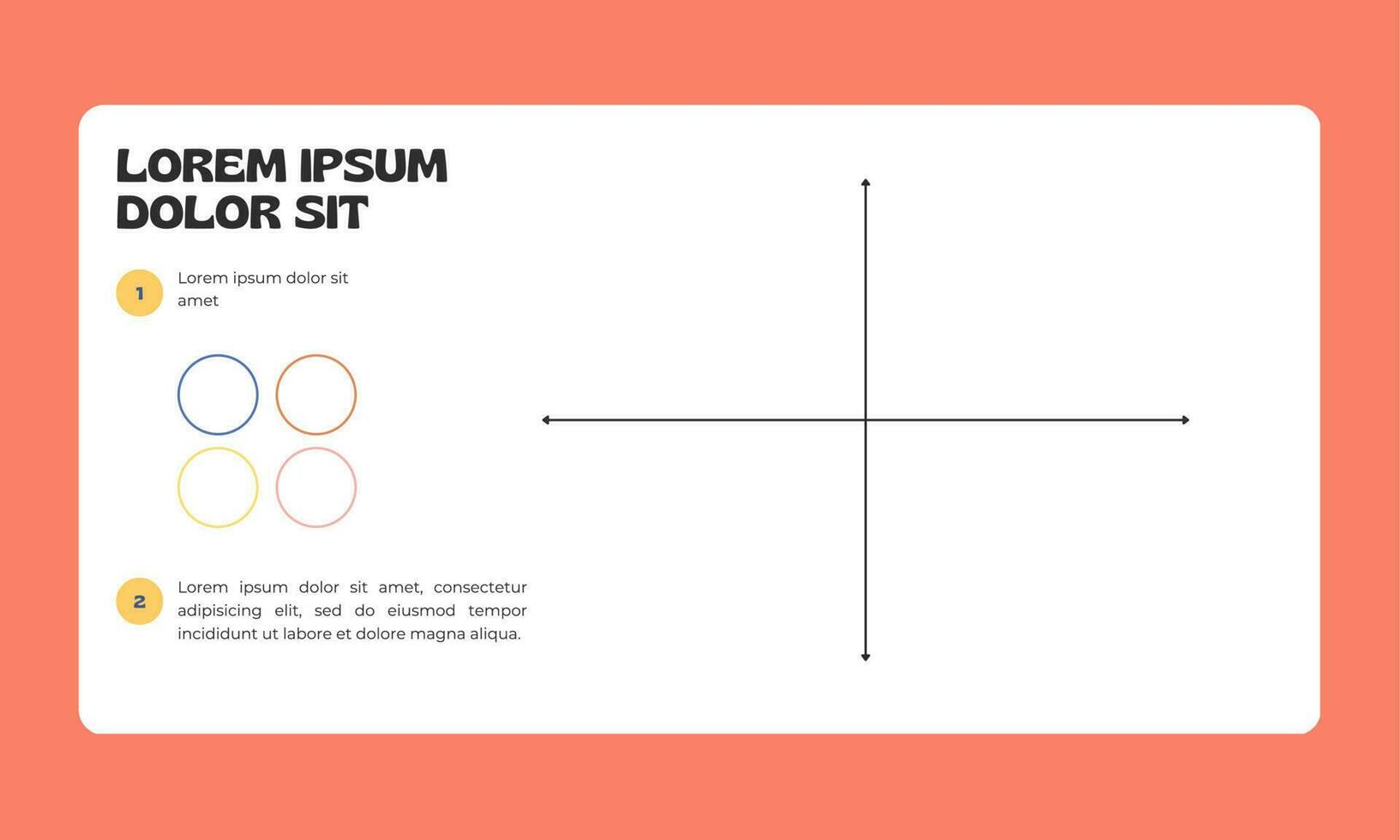 LOREM IPSUM DOLOR SIT

1 Lorem ipsum dolor sit amet

2 Lorem ipsum dolor sit amet, consectetur adipisicing elit, sed do eiusmod tempor incididunt ut labore et dolore magna aliqua.