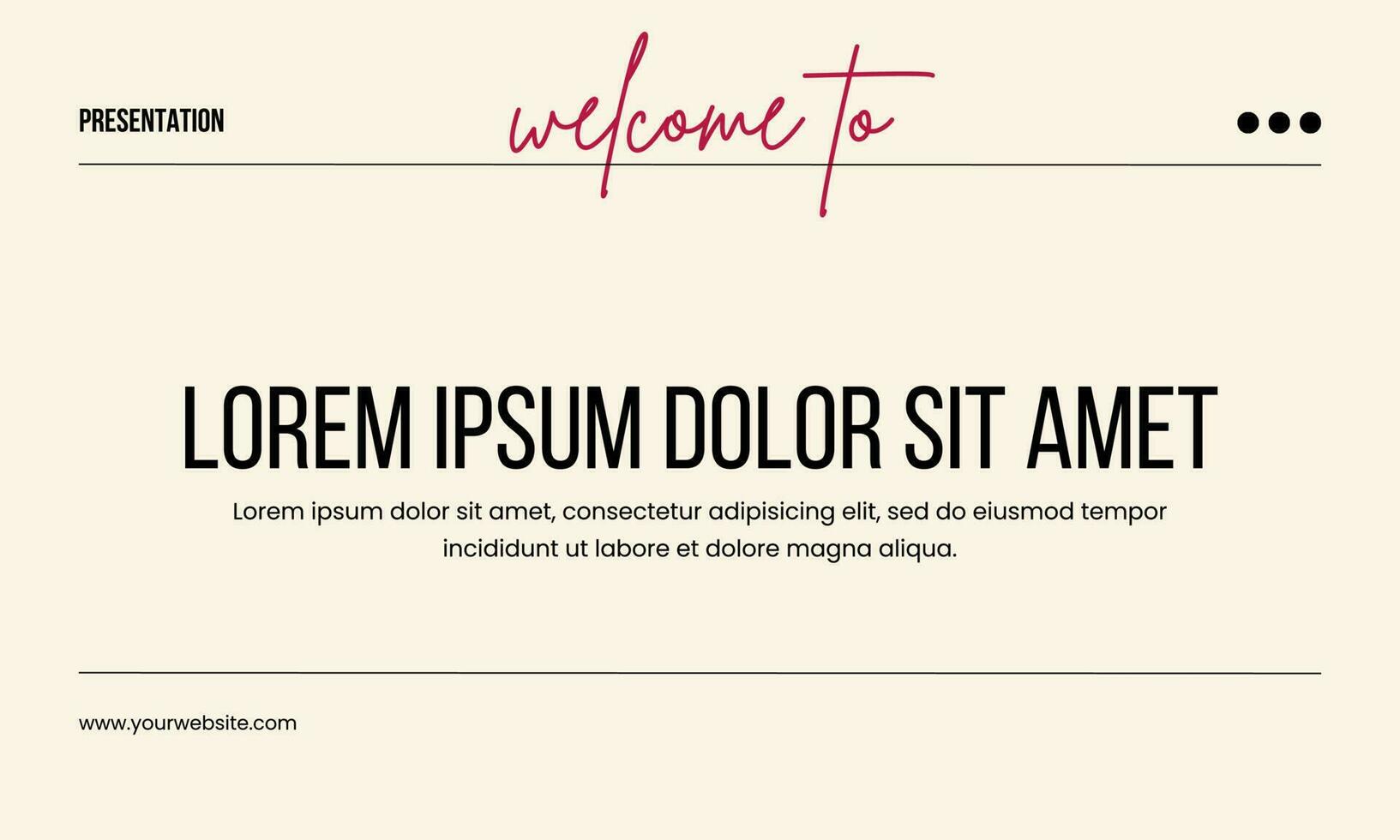 PRESENTATION

welcome to

LOREM IPSUM DOLOR SIT AMET

Lorem ipsum dolor sit amet, consectetur adipisicing elit, sed do eiusmod tempor incididunt ut labore et dolore magna aliqua.

www.yourwebsite.com