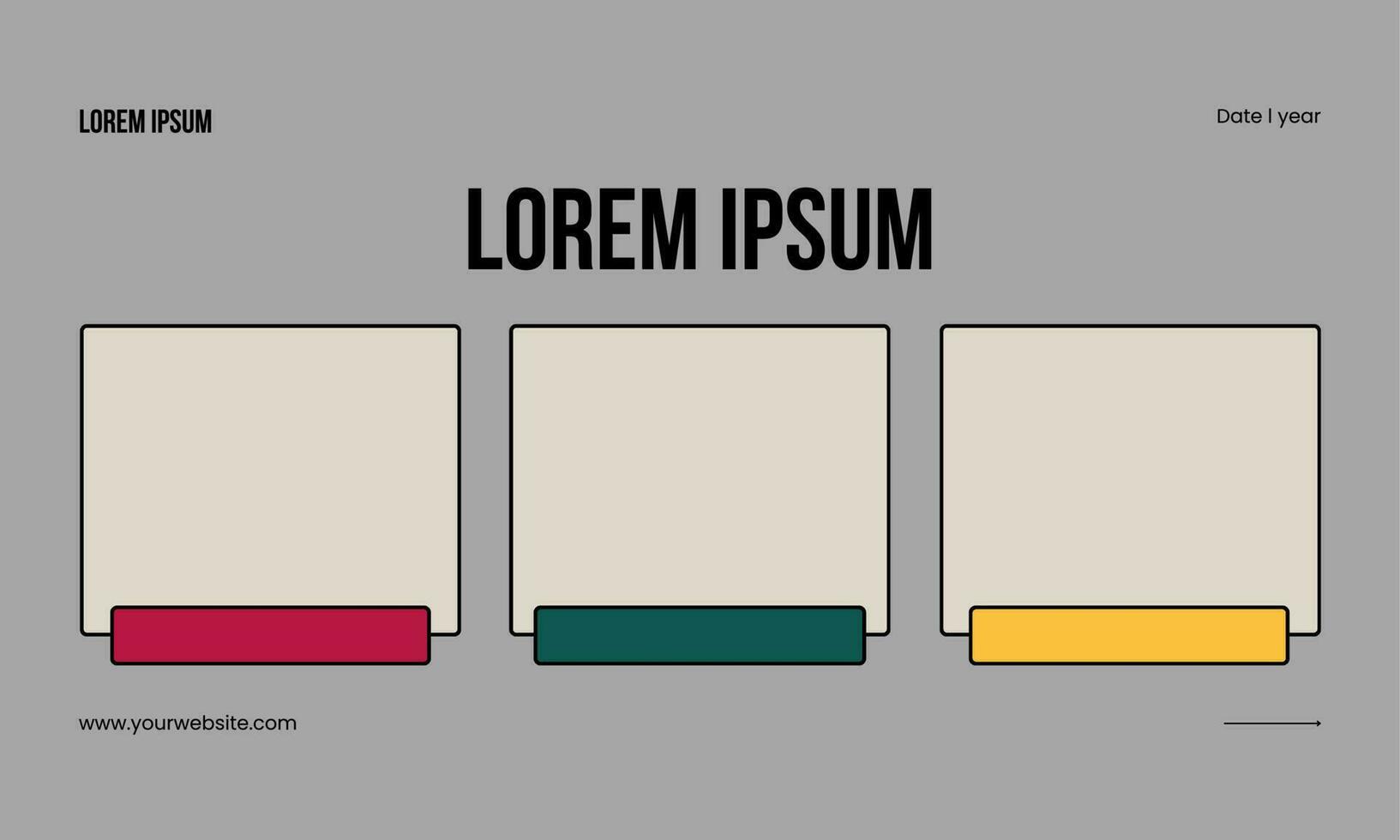 LOREM IPSUM

Date I year

LOREM IPSUM

www.yourwebsite.com