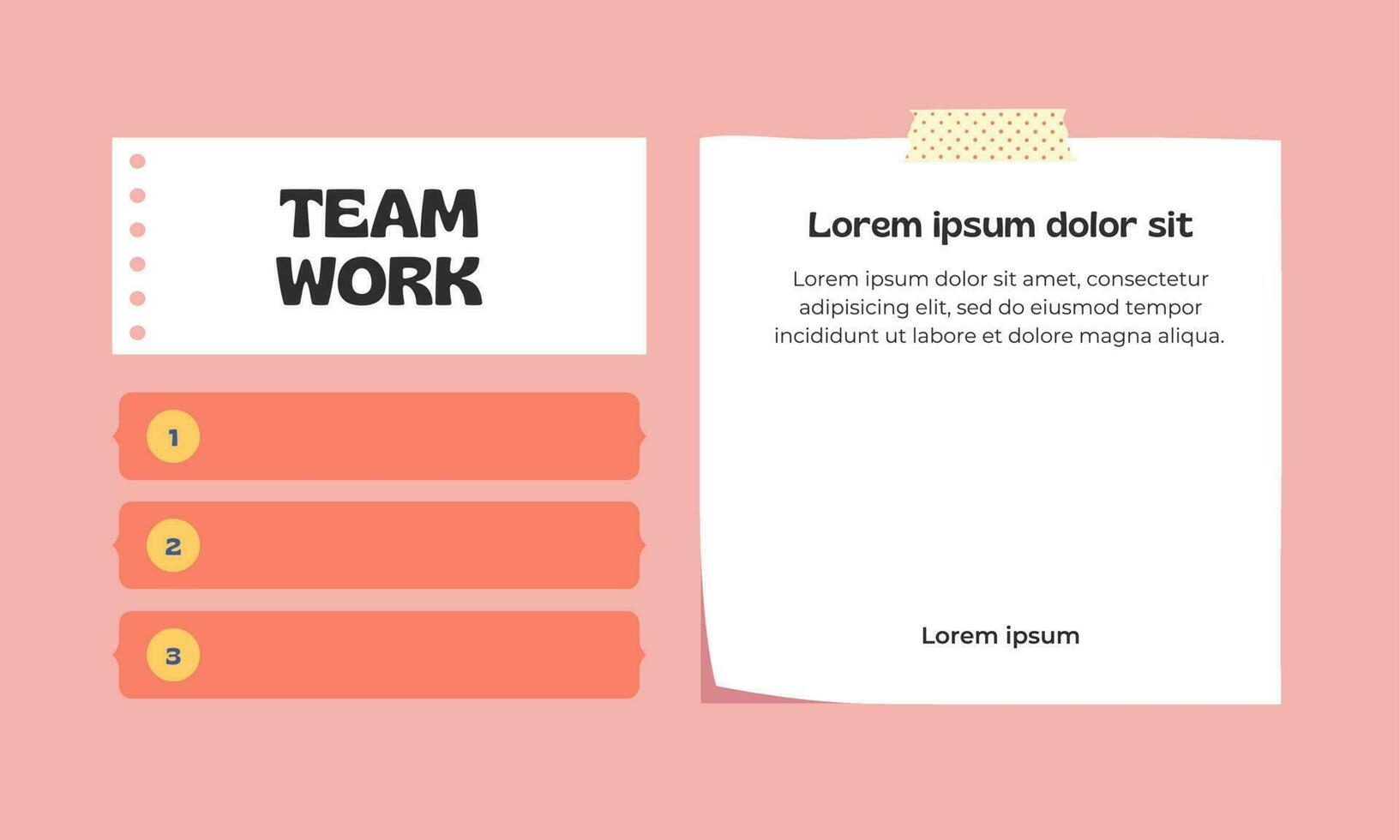 TEAM WORK

1

2

3

Lorem ipsum dolor sit

Lorem ipsum dolor sit amet, consectetur adipisicing elit, sed do eiusmod tempor incididunt ut labore et dolore magna aliqua.

Lorem ipsum