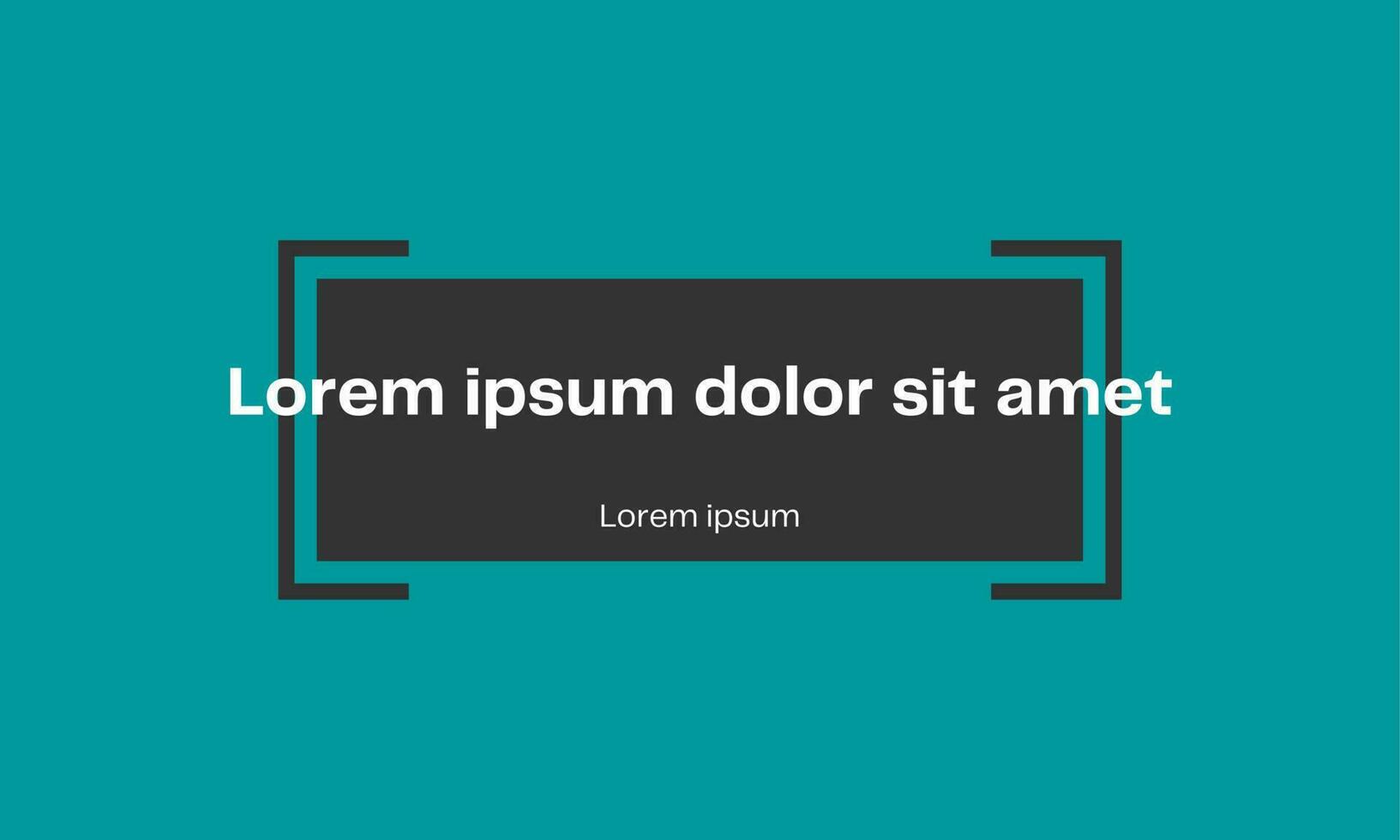 Lorem ipsum dolor sit amet

Lorem ipsum