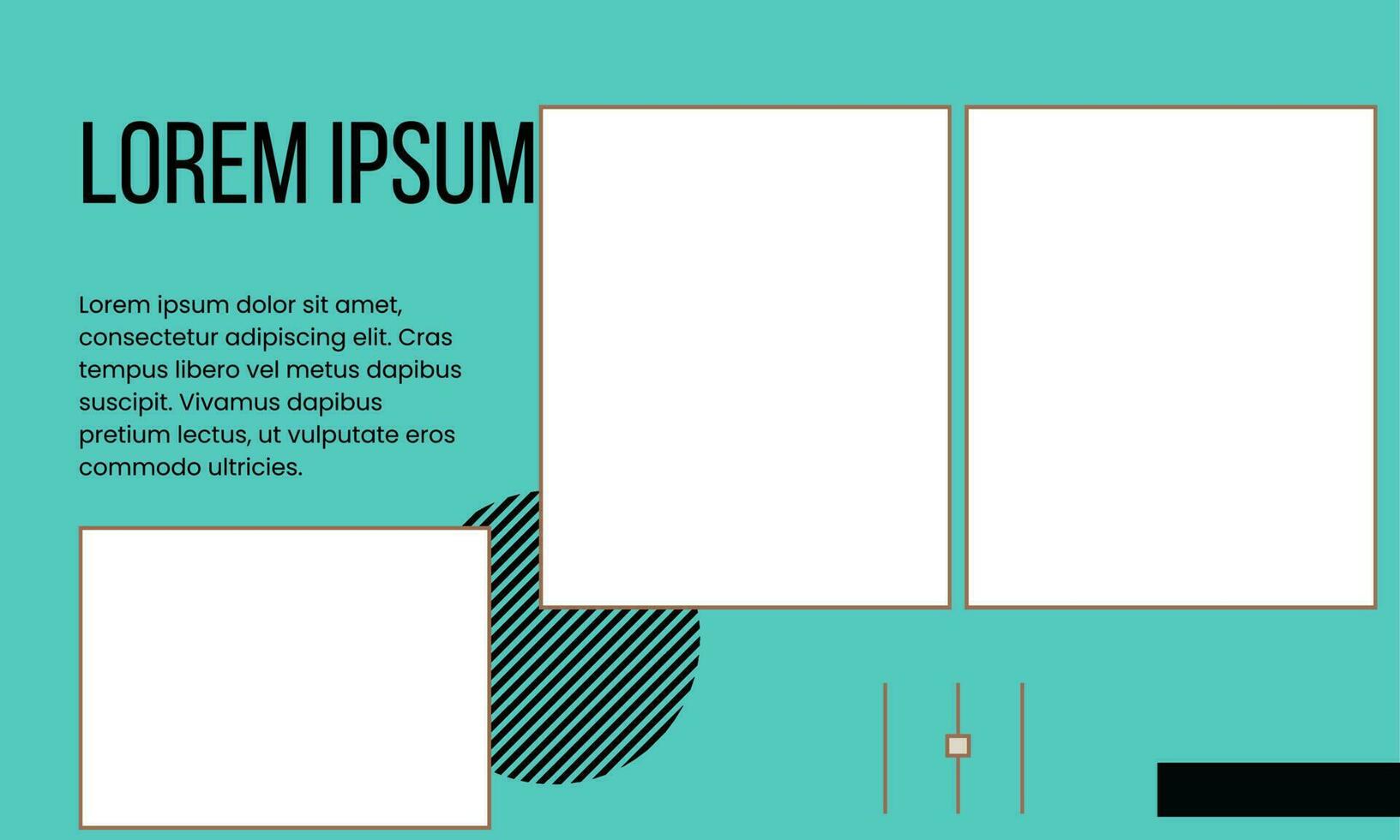 LOREM IPSUM

Lorem ipsum dolor sit amet, consectetur adipiscing elit. Cras tempus libero vel metus dapibus suscipit. Vivamus dapibus pretium lectus, ut vulputate eros commodo ultricies.