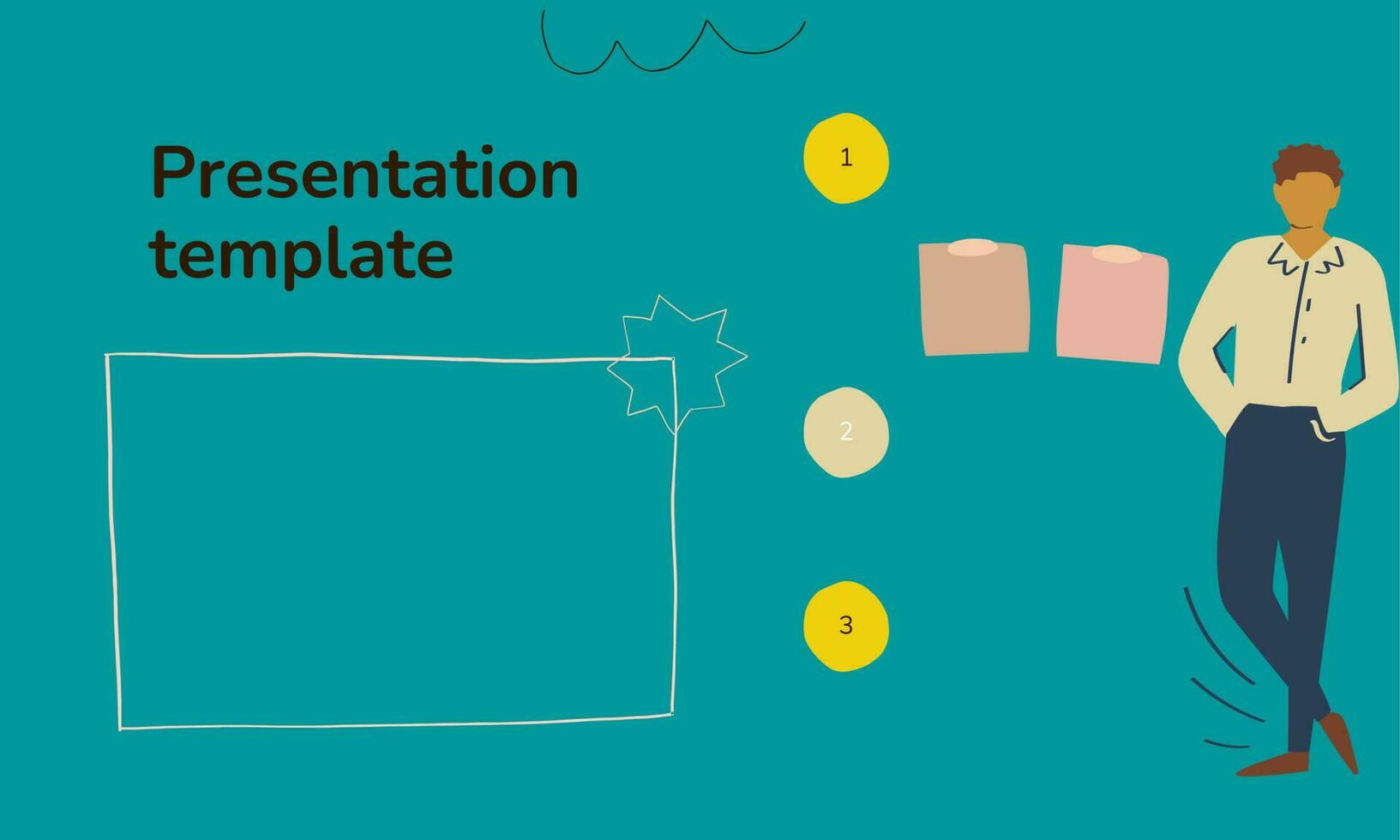 Presentation template

1

2

3