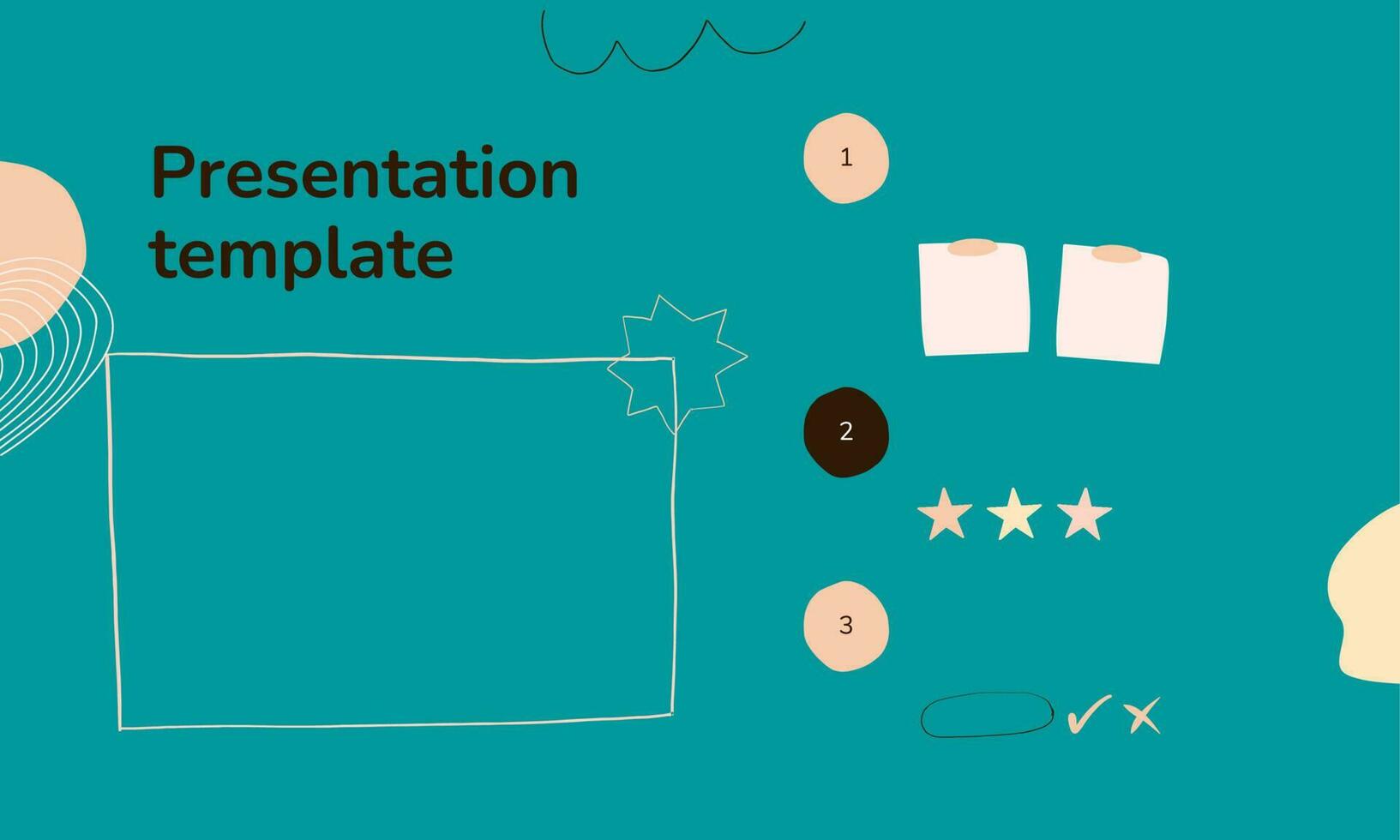 Presentation template

1

2

3