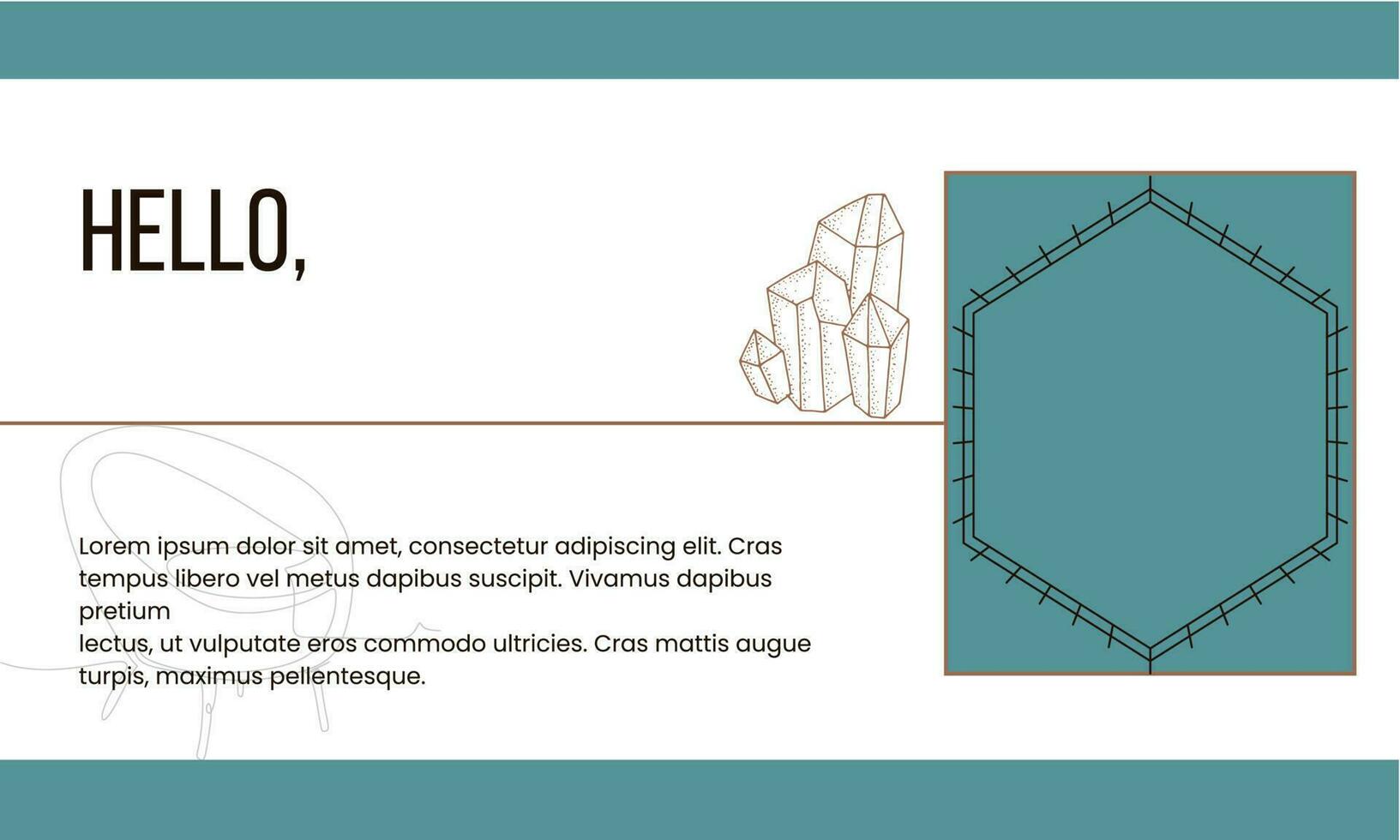 HELLO,

Lorem ipsum dolor sit amet, consectetur adipiscing elit. Cras tempus libero vel metus dapibus suscipit. Vivamus dapibus pretium
lectus, ut vulputate eros commodo ultricies. Cras mattis augue turpis, maximus pellentesque.