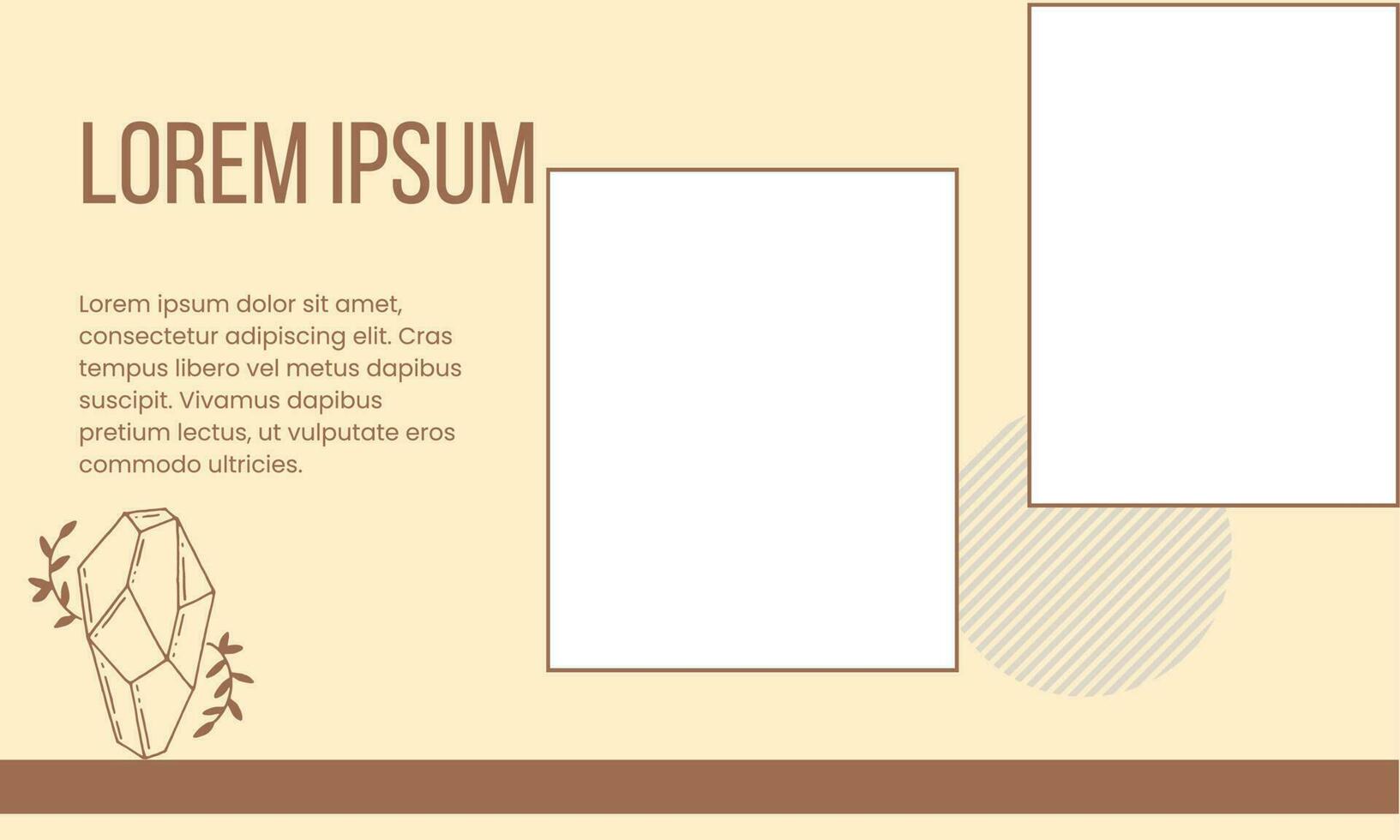 LOREM IPSUM

Lorem ipsum dolor sit amet, consectetur adipiscing elit. Cras tempus libero vel metus dapibus suscipit. Vivamus dapibus pretium lectus, ut vulputate eros commodo ultricies.