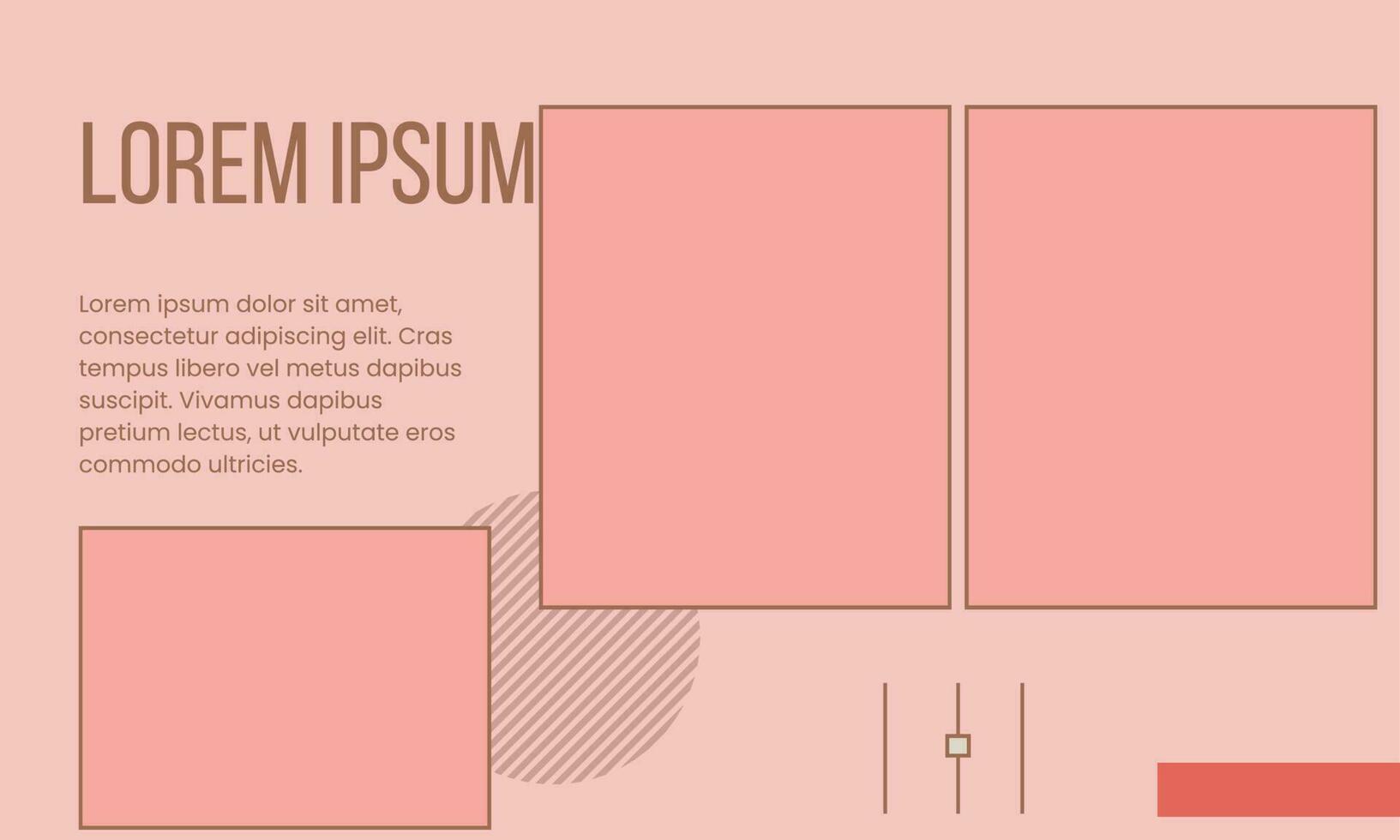 LOREM IPSUM

Lorem ipsum dolor sit amet, consectetur adipiscing elit. Cras tempus libero vel metus dapibus suscipit. Vivamus dapibus pretium lectus, ut vulputate eros commodo ultricies.