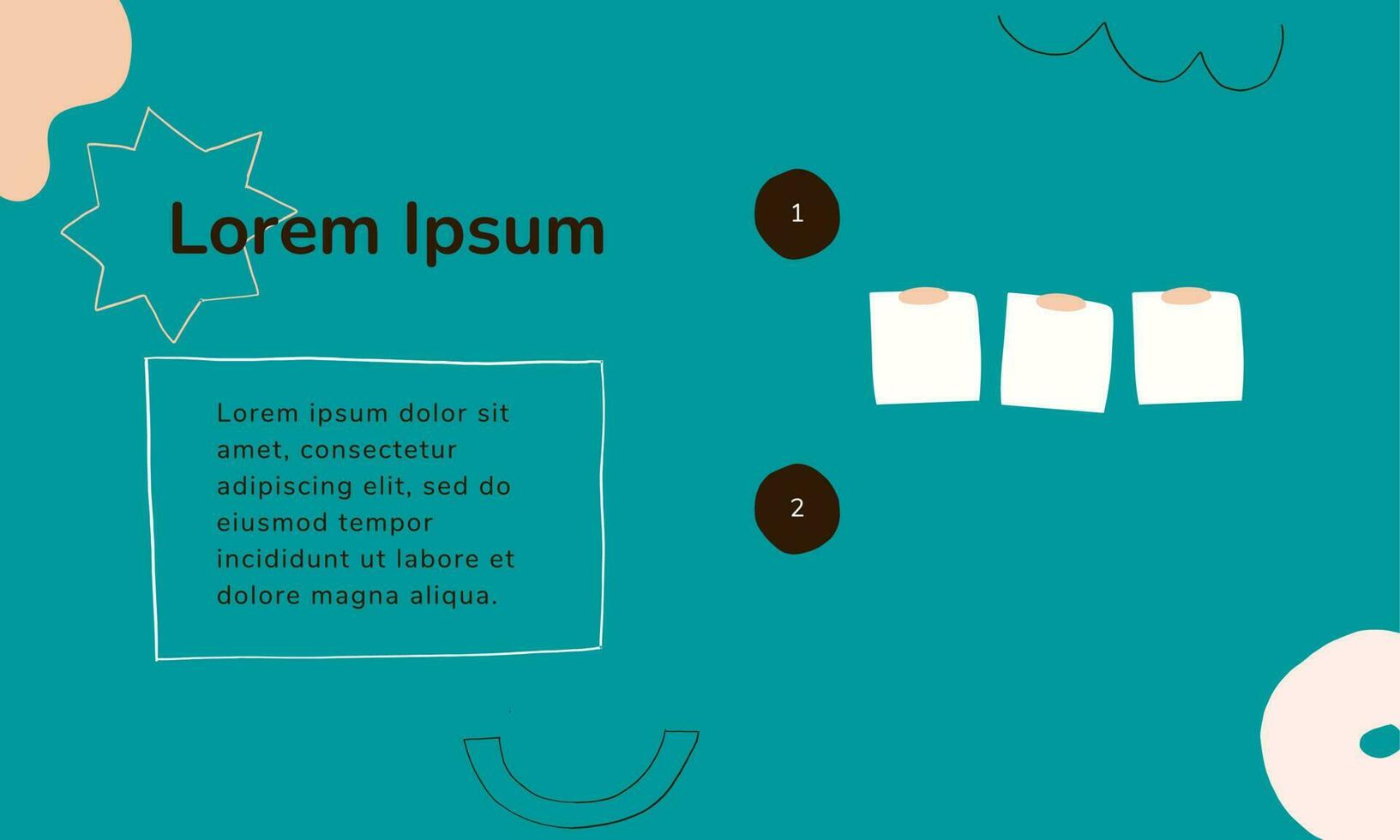 Lorem Ipsum

Lorem ipsum dolor sit amet, consectetur adipiscing elit, sed do eiusmod tempor incididunt ut labore et dolore magna aliqua.

1

2