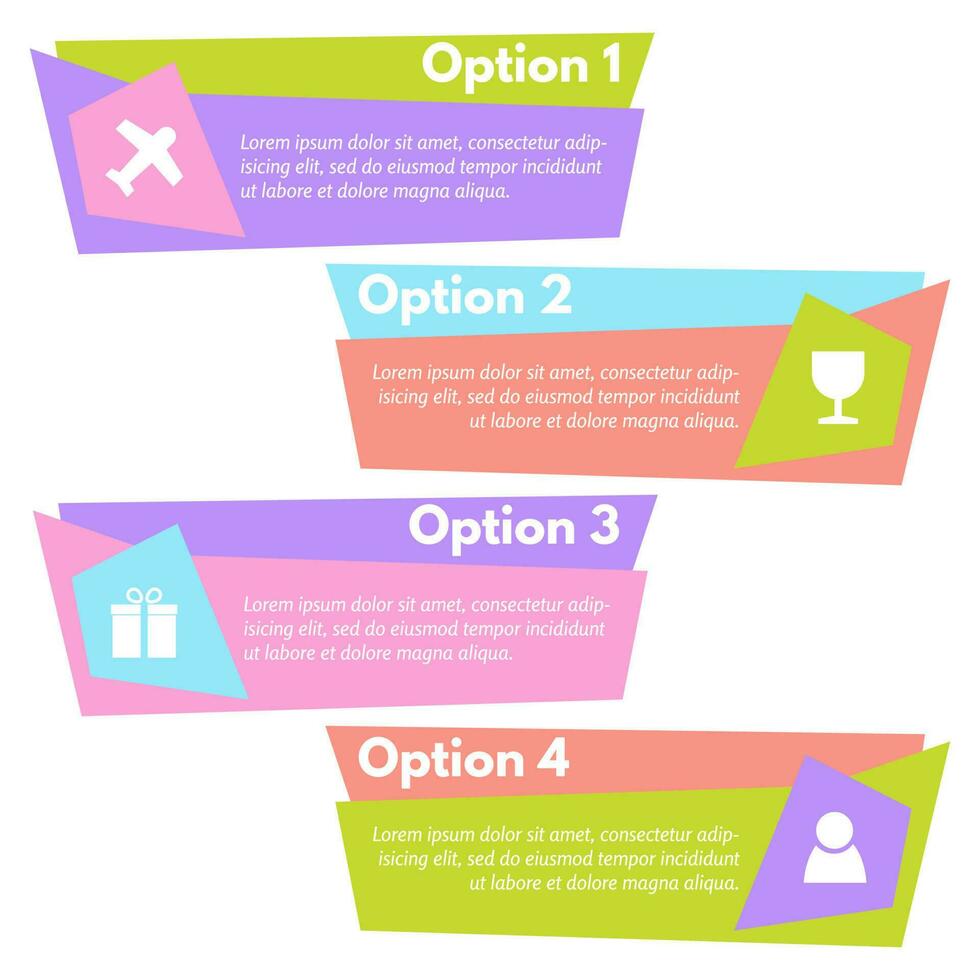 Option 1

Lorem ipsum dolor sit amet, consectetur adipisicing elit, sed do eiusmod tempor incididunt ut labore et dolore magna aliqua.

Option 2

Lorem ipsum dolor sit amet, consectetur adipisicing elit, sed do eiusmod tempor incididunt ut labore et dolore magna aliqua.

Option 3

Lorem ipsum dolor sit amet, consectetur adipisicing elit, sed do eiusmod tempor incididunt ut labore et dolore magna aliqua.

Option 4

Lorem ipsum dolor sit amet, consectetur adipisicing elit, sed do eiusmod tempor incididunt ut labore et dolore magna aliqua.