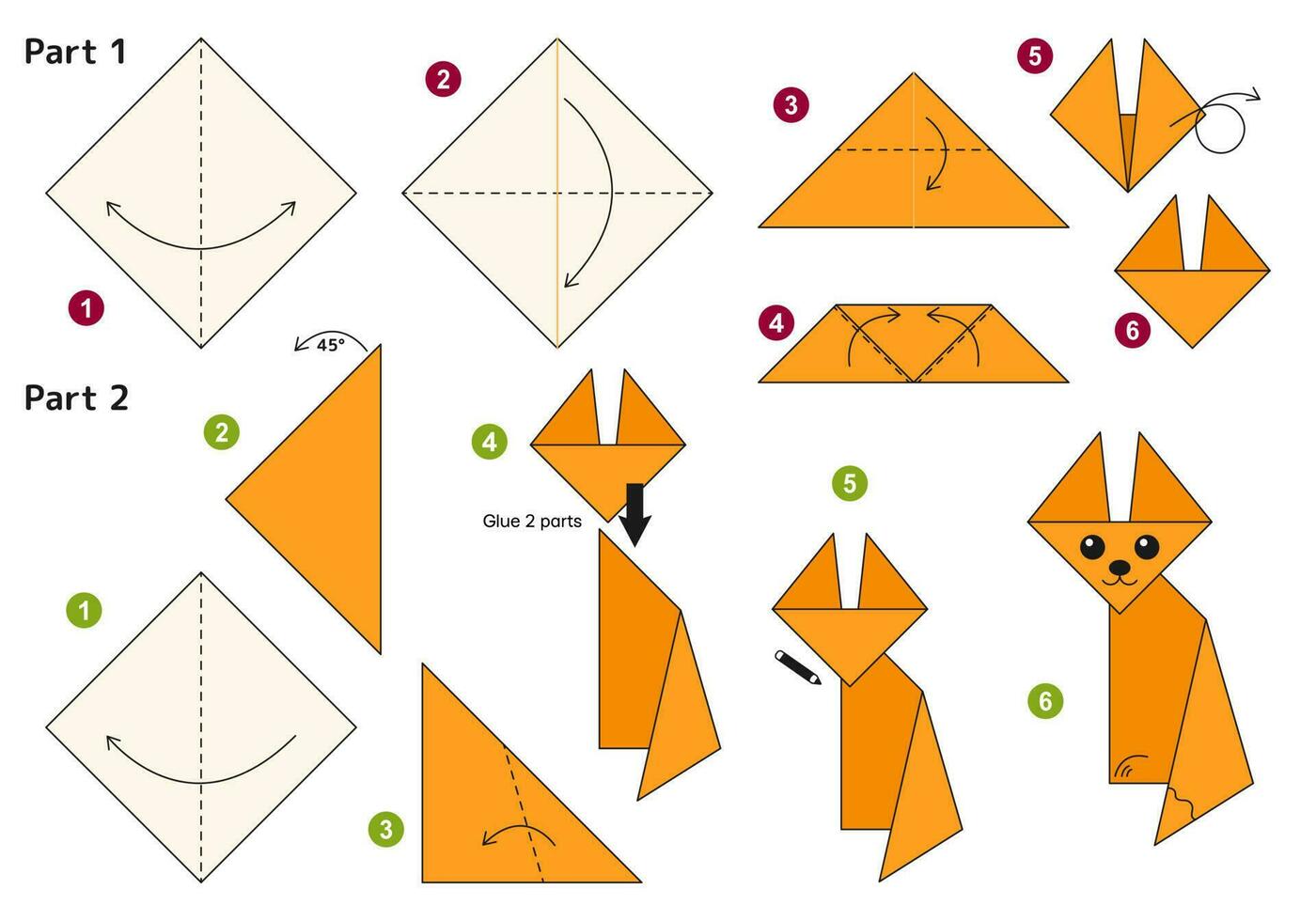 Part 1

1

2

3

4

5

6

Part 2

45°

2

1

3

4

Glue 2 parts

5

6