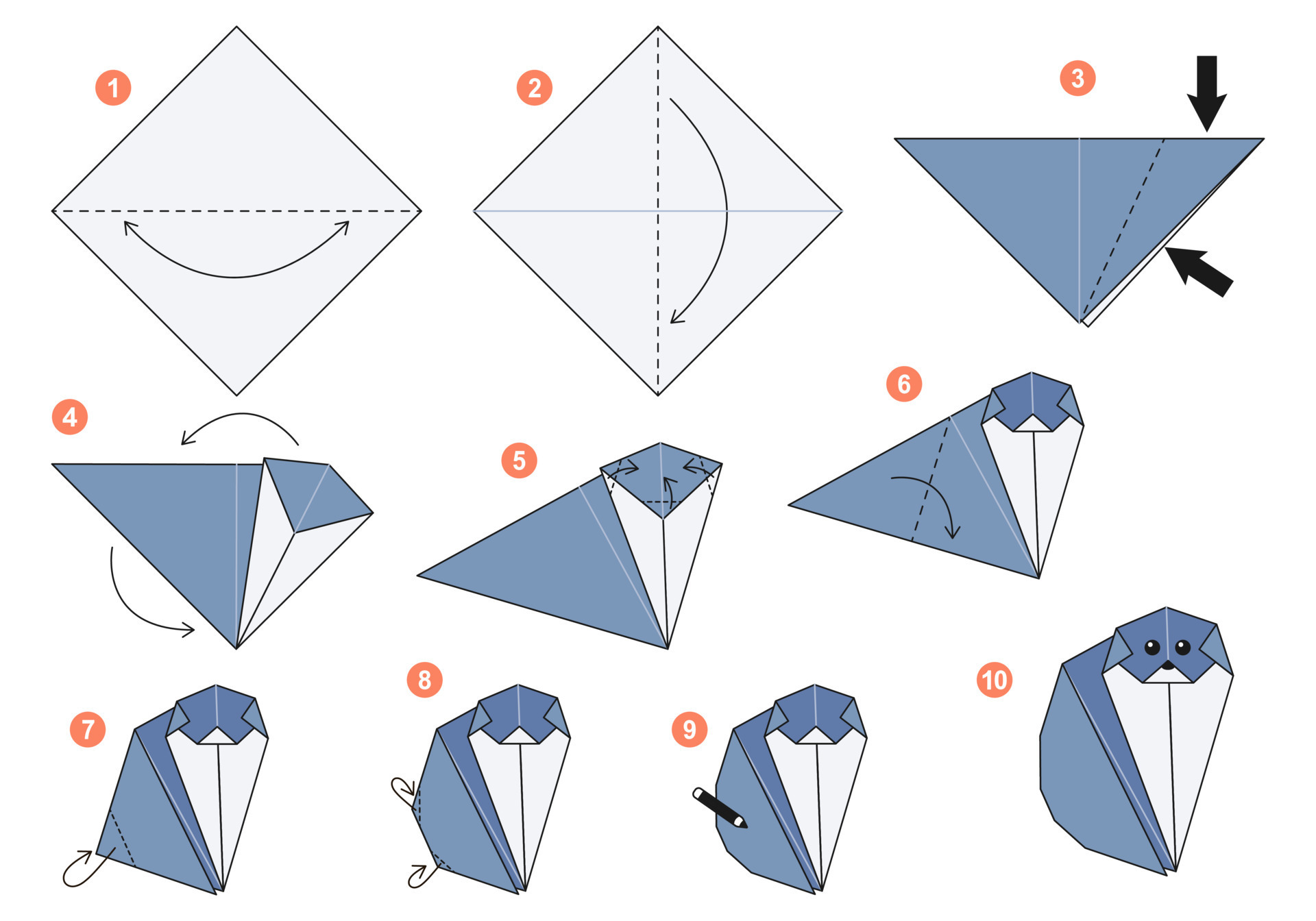 1

2

3

4

5

6

7

8

9

10