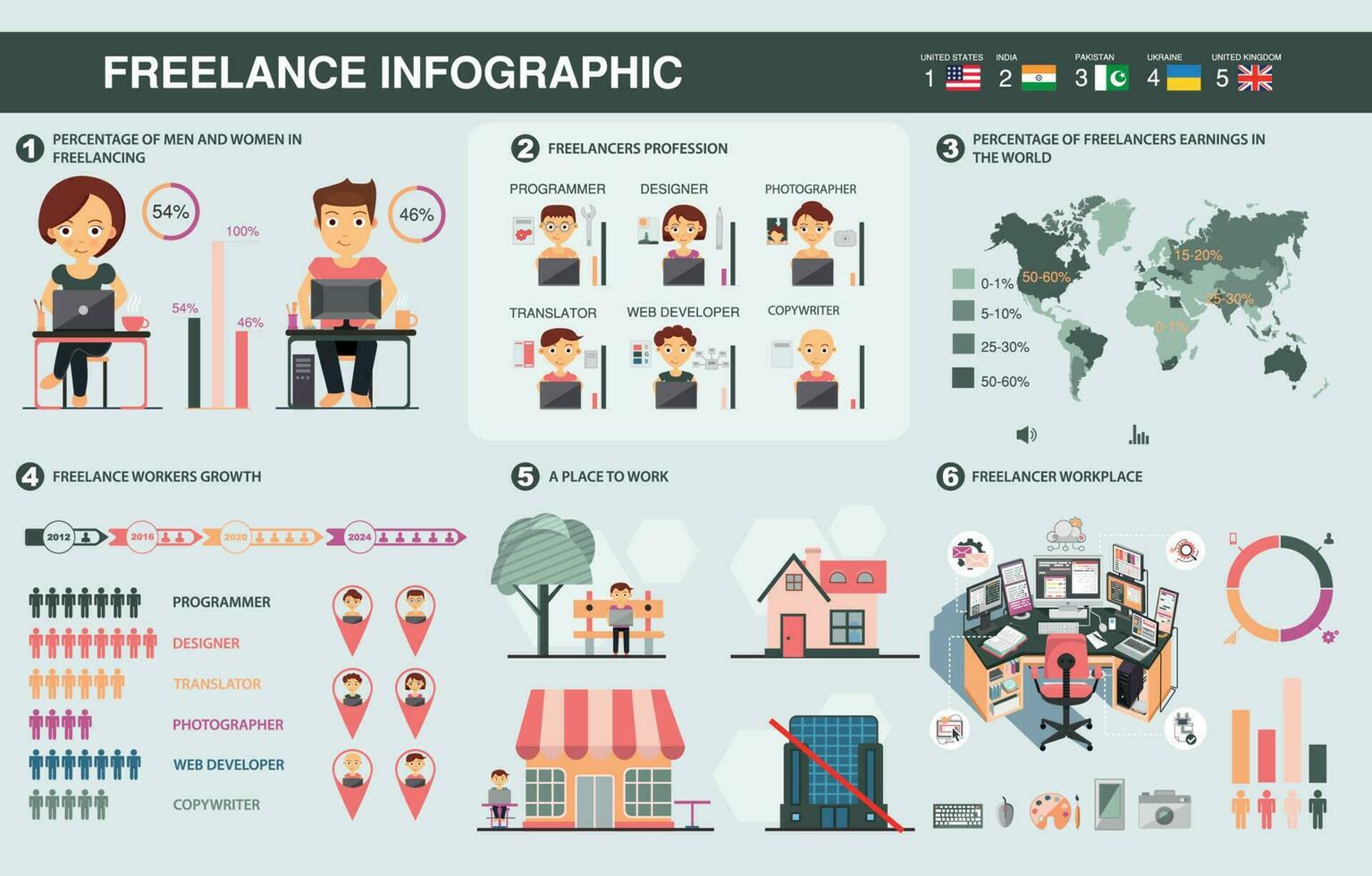 FREELANCE INFOGRAPHIC

UNITED STATES 1 INDIA 2 PAKISTAN 3 UKRAINE 4 UNITED KINGDOM 5

1 PERCENTAGE OF MEN AND WOMEN IN FREELANCING

54%

46%

100%

54%

46%

2 FREELANCERS PROFESSION

PROGRAMMER

DESIGNER

PHOTOGRAPHER

TRANSLATOR

WEB DEVELOPER

COPYWRITER

3 PERCENTAGE OF FREELANCERS EARNINGS IN THE WORLD

0-1%

5-10%

25-30%

50-60%

50-60%

15-20%

25-30%

0-1%

4 FREELANCE WORKERS GROWTH

2012

2016

2020

2024

PROGRAMMER

DESIGNER

TRANSLATOR

PHOTOGRAPHER

WEB DEVELOPER

COPYWRITER

5 A PLACE TO WORK

6 FREELANCER WORKPLACE