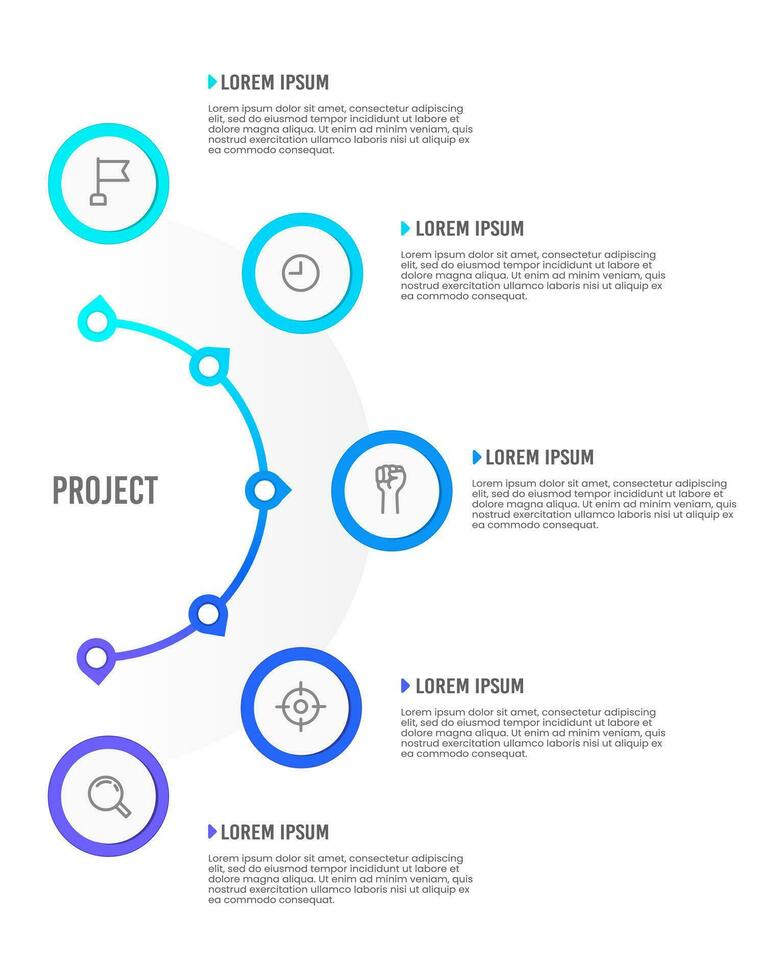 LOREM IPSUM

Lorem ipsum dolor sit amet, consectetur adipiscing elit, sed do eiusmod tempor incididunt ut labore et dolore magna aliqua. Ut enim ad minim veniam, quis nostrud exercitation ullamco laboris nisi ut aliquip ex ea commodo consequat.

LOREM IPSUM

Lorem ipsum dolor sit amet, consectetur adipiscing elit, sed do eiusmod tempor incididunt ut labore et dolore magna aliqua. Ut enim ad minim veniam, quis nostrud exercitation ullamco laboris nisi ut aliquip ex ea commodo consequat.

PROJECT

LOREM IPSUM

Lorem ipsum dolor sit amet, consectetur adipiscing elit, sed do eiusmod tempor incididunt ut labore et dolore magna aliqua. Ut enim ad minim veniam, quis nostrud exercitation ullamco laboris nisi ut aliquip ex ea commodo consequat.

LOREM IPSUM

Lorem ipsum dolor sit amet, consectetur adipiscing elit, sed do eiusmod tempor incididunt ut labore et dolore magna aliqua. Ut enim ad minim veniam, quis nostrud exercitation ullamco laboris nisi ut aliquip ex ea commodo consequat.

LOREM IPSUM

Lorem ipsum dolor sit amet, consectetur adipiscing elit, sed do eiusmod tempor incididunt ut labore et dolore magna aliqua. Ut enim ad minim veniam, quis nostrud exercitation ullamco laboris nisi ut aliquip ex ea commodo consequat.