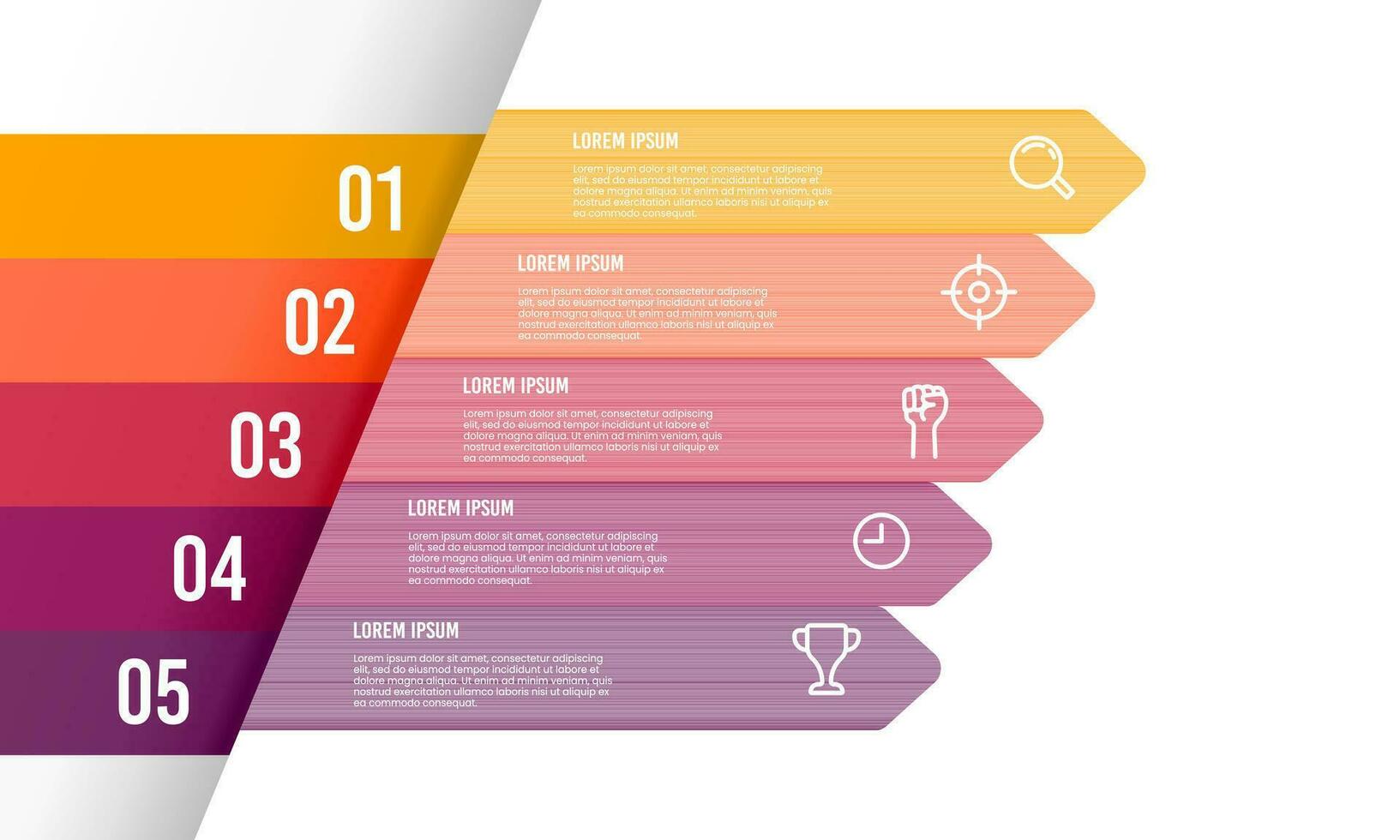 01

LOREM IPSUM

Lorem ipsum dolor sit amet, consectetur adipiscing elit, sed do eiusmod tempor incididunt ut labore et dolore magna aliqua. Ut enim ad minim veniam, quis nostrud exercitation ullamco laboris nisi ut aliquip ex ea commodo consequat.

02

LOREM IPSUM

Lorem ipsum dolor sit amet, consectetur adipiscing elit, sed do eiusmod tempor incididunt ut labore et dolore magna aliqua. Ut enim ad minim veniam, quis nostrud exercitation ullamco laboris nisi ut aliquip ex ea commodo consequat.

03

LOREM IPSUM

Lorem ipsum dolor sit amet, consectetur adipiscing elit, sed do eiusmod tempor incididunt ut labore et dolore magna aliqua. Ut enim ad minim veniam, quis nostrud exercitation ullamco laboris nisi ut aliquip ex ea commodo consequat.

04

LOREM IPSUM

Lorem ipsum dolor sit amet, consectetur adipiscing elit, sed do eiusmod tempor incididunt ut labore et dolore magna aliqua. Ut enim ad minim veniam, quis nostrud exercitation ullamco laboris nisi ut aliquip ex ea commodo consequat.

05

LOREM IPSUM

Lorem ipsum dolor sit amet, consectetur adipiscing elit, sed do eiusmod tempor incididunt ut labore et dolore magna aliqua. Ut enim ad minim veniam, quis nostrud exercitation ullamco laboris nisi ut aliquip ex ea commodo consequat.