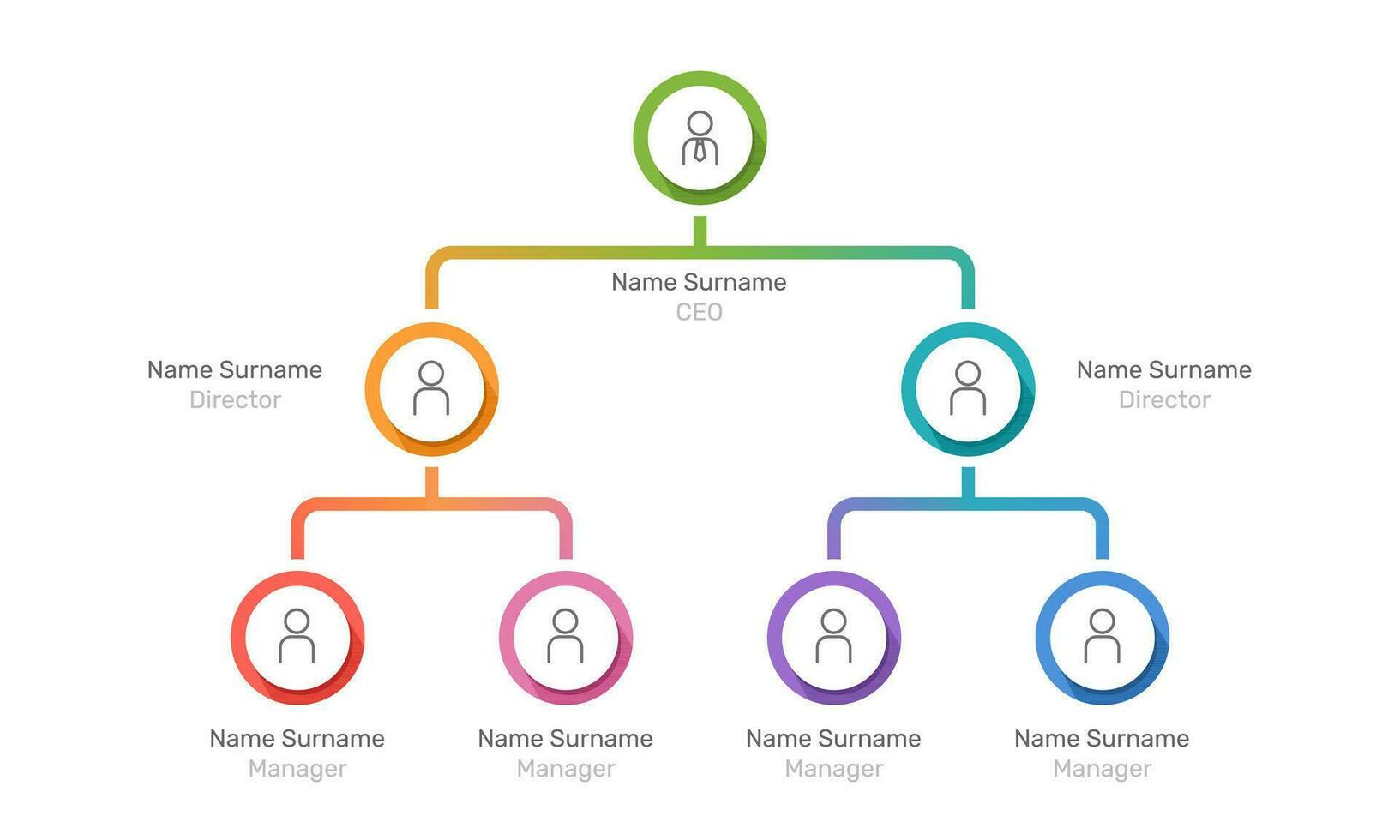 Name Surname
CEO

Name Surname
Director

Name Surname
Director

Name Surname
Manager

Name Surname
Manager

Name Surname
Manager

Name Surname
Manager