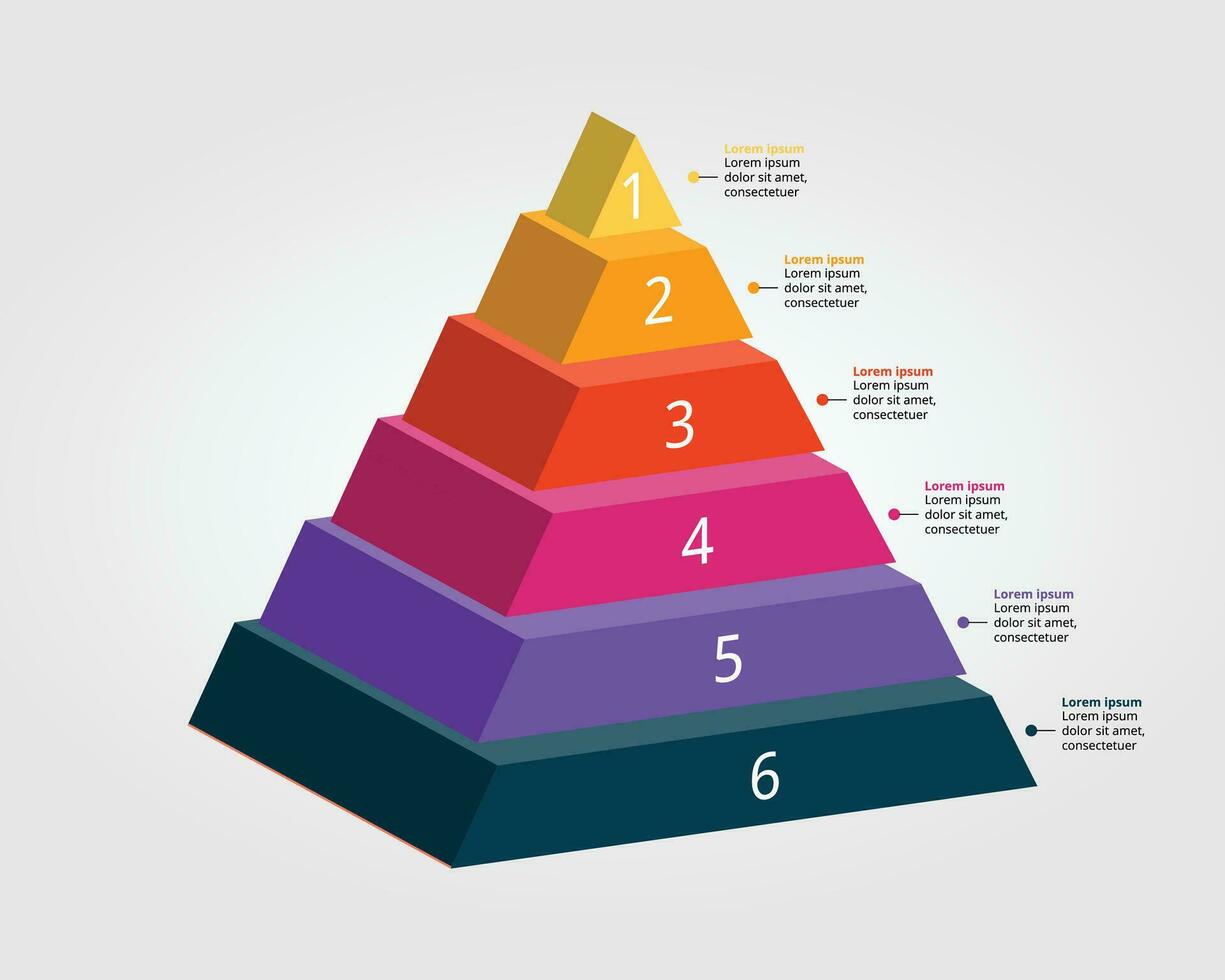 1

Lorem ipsum
Lorem ipsum dolor sit amet, consectetuer

2

Lorem ipsum
Lorem ipsum dolor sit amet, consectetuer

3

Lorem ipsum
Lorem ipsum dolor sit amet, consectetuer

4

Lorem ipsum
Lorem ipsum dolor sit amet, consectetuer

5

Lorem ipsum
Lorem ipsum dolor sit amet, consectetuer

6

Lorem ipsum
Lorem ipsum dolor sit amet, consectetuer