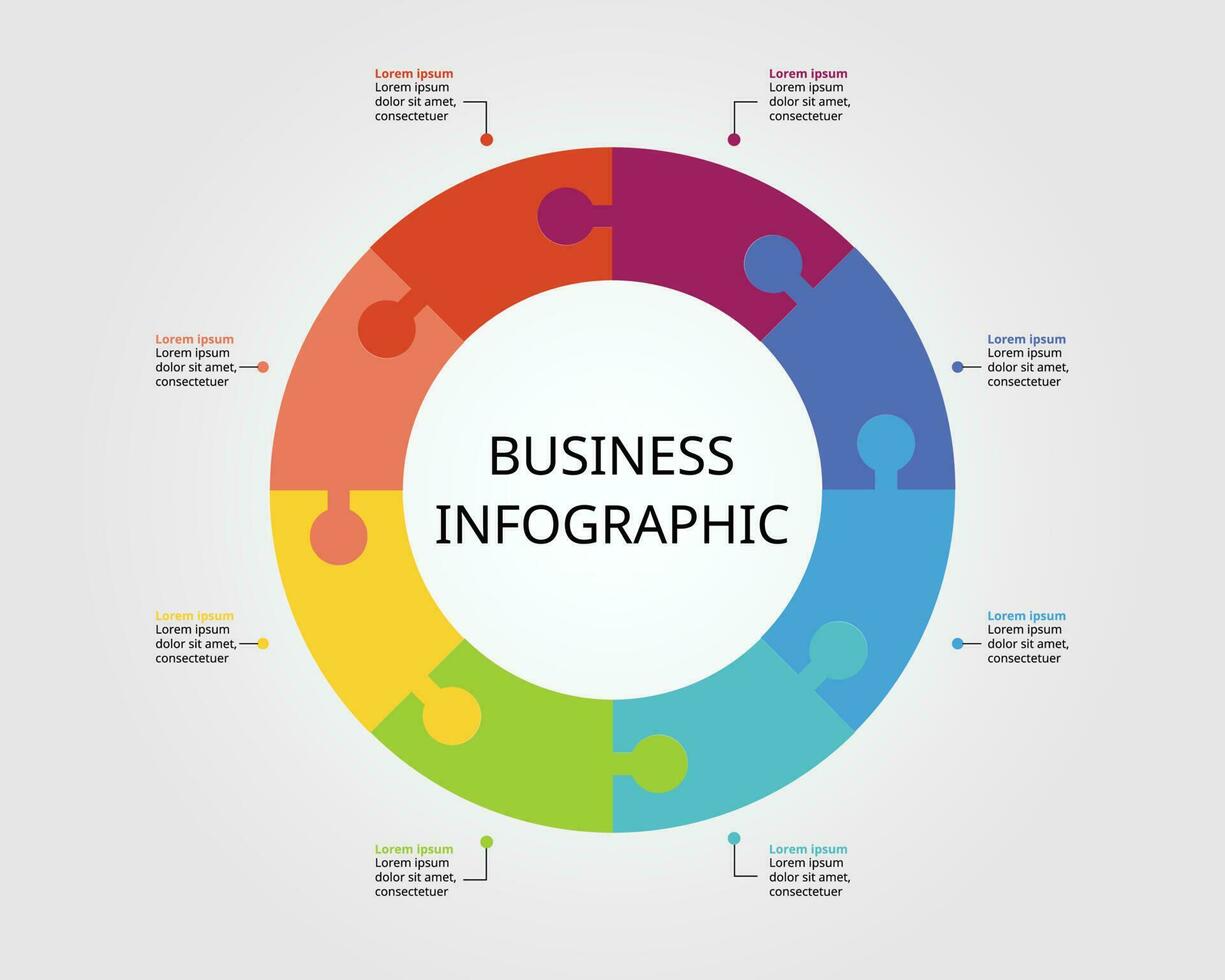 Lorem ipsum
Lorem ipsum dolor sit amet, consectetuer

Lorem ipsum
Lorem ipsum dolor sit amet, consectetuer

Lorem ipsum
Lorem ipsum dolor sit amet, consectetuer

Lorem ipsum
Lorem ipsum dolor sit amet, consectetuer

BUSINESS INFOGRAPHIC

Lorem ipsum
Lorem ipsum dolor sit amet, consectetuer

Lorem ipsum
Lorem ipsum dolor sit amet, consectetuer

Lorem ipsum
Lorem ipsum dolor sit amet, consectetuer

Lorem ipsum
Lorem ipsum dolor sit amet, consectetuer