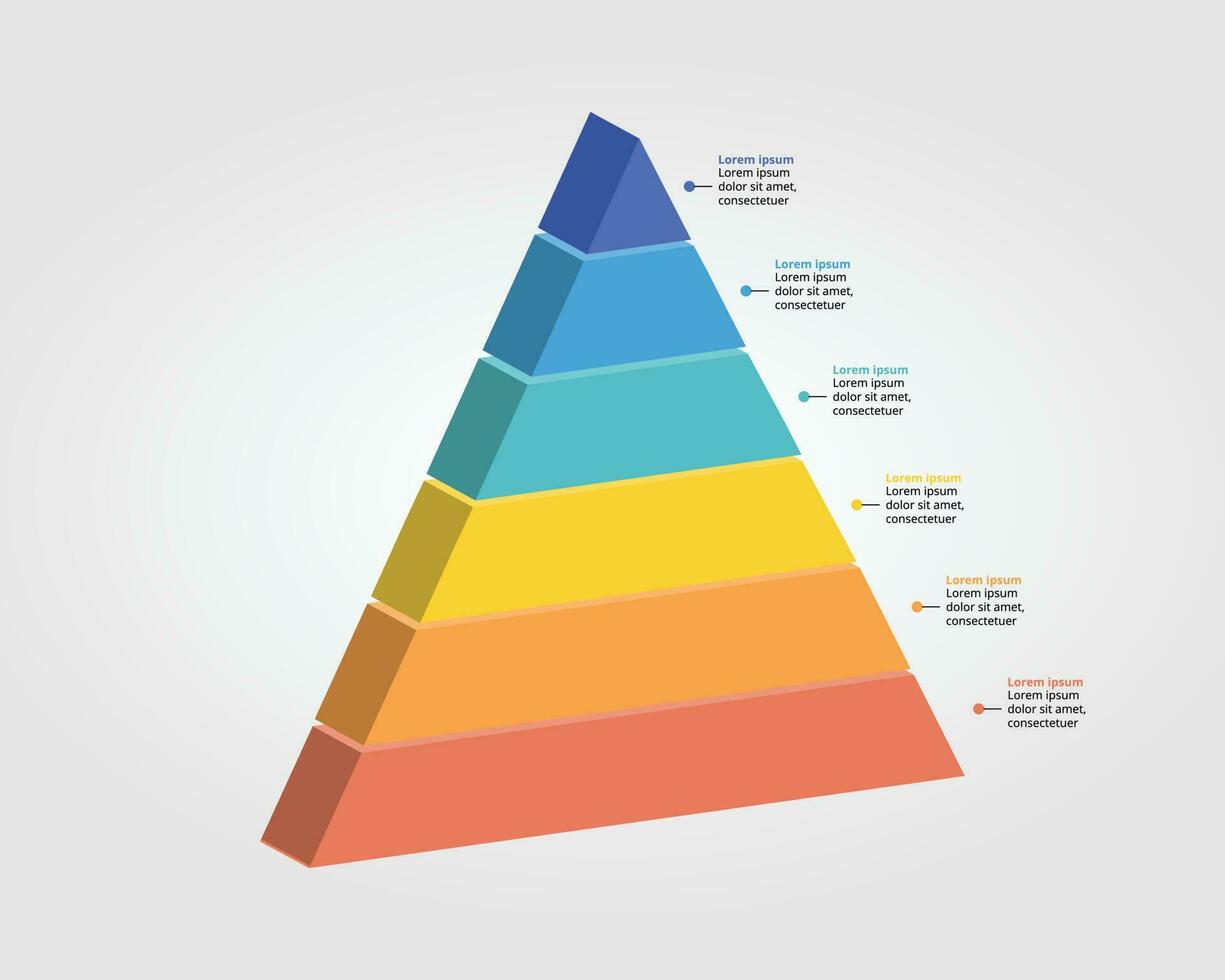 Lorem ipsum
Lorem ipsum dolor sit amet, consectetuer

Lorem ipsum
Lorem ipsum dolor sit amet, consectetuer

Lorem ipsum
Lorem ipsum dolor sit amet, consectetuer

Lorem ipsum
Lorem ipsum dolor sit amet, consectetuer

Lorem ipsum
Lorem ipsum dolor sit amet, consectetuer

Lorem ipsum
Lorem ipsum dolor sit amet, consectetuer