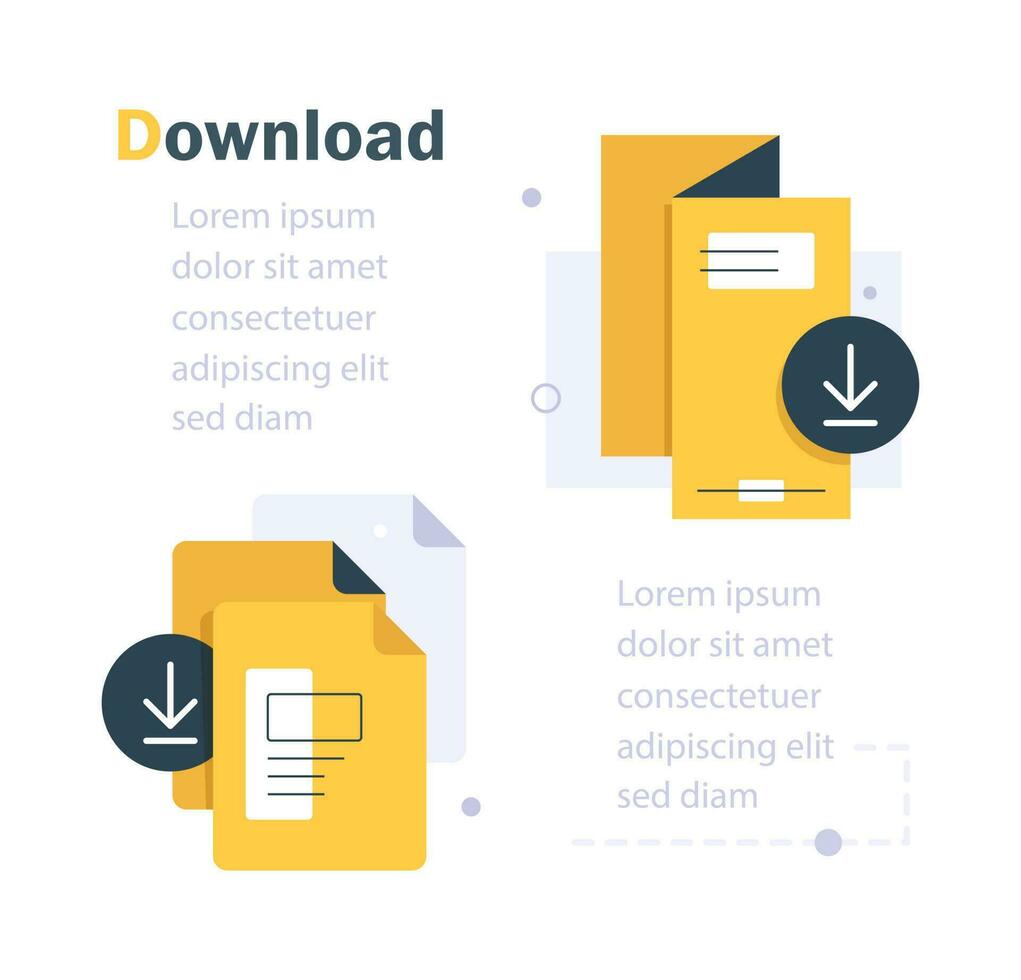 Download

Lorem ipsum dolor sit amet consectetuer adipiscing elit sed diam

Lorem ipsum dolor sit amet consectetuer adipiscing elit sed diam