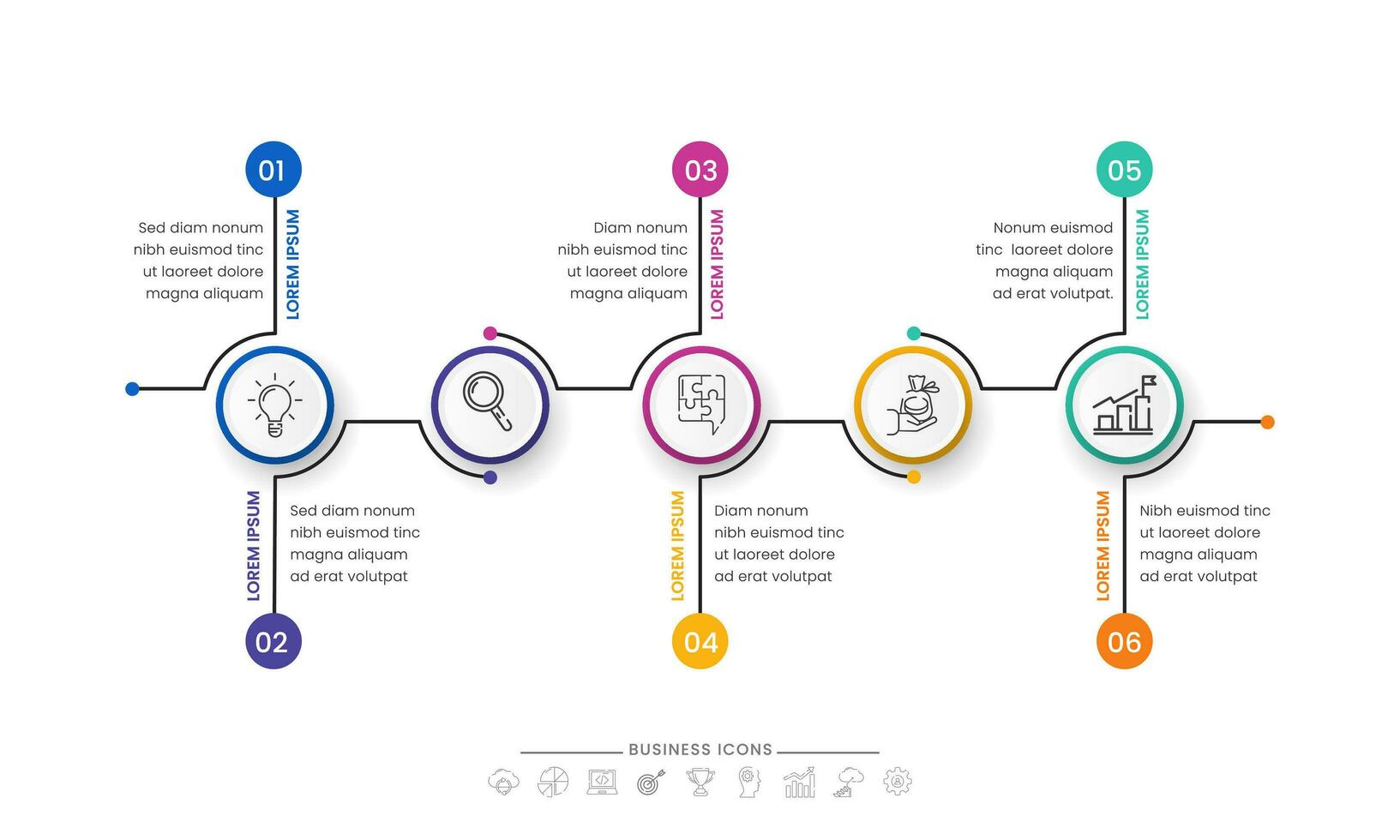 01

LOREM IPSUM

Sed diam nonum nibh euismod tinc ut laoreet dolore magna aliquam

03

LOREM IPSUM

Diam nonum nibh euismod tinc ut laoreet dolore magna aliquam

05

LOREM IPSUM

Nonum euismod tinc laoreet dolore magna aliquam ad erat volutpat.

LOREM IPSUM

Sed diam nonum nibh euismod tinc magna aliquam ad erat volutpat

02

LOREM IPSUM

Diam nonum nibh euismod tinc ut laoreet dolore ad erat volutpat

04

LOREM IPSUM

Nibh euismod tinc ut laoreet dolore magna aliquam ad erat volutpat

06

BUSINESS ICONS