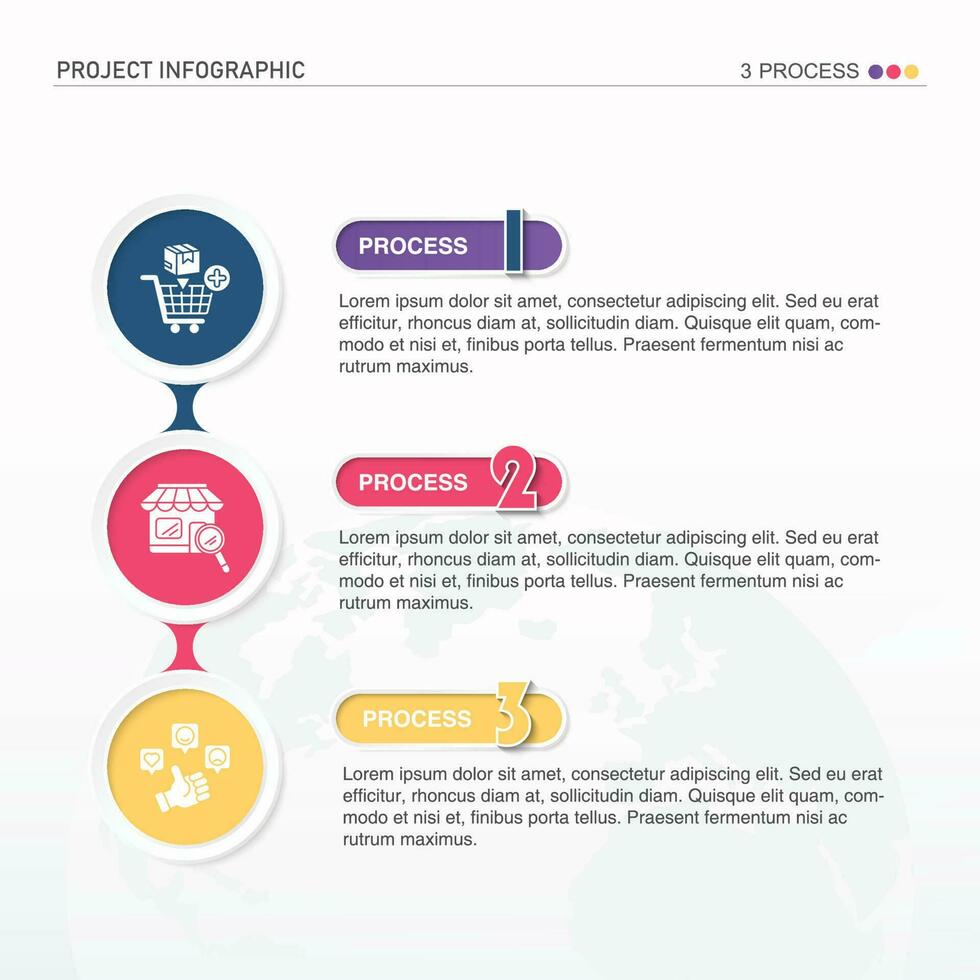 PROJECT INFOGRAPHIC

3 PROCESS

PROCESS 1

Lorem ipsum dolor sit amet, consectetur adipiscing elit. Sed eu erat efficitur, rhoncus diam at, sollicitudin diam. Quisque elit quam, commodo et nisi et, finibus porta tellus. Praesent fermentum nisi ac rutrum maximus.

PROCESS 2

Lorem ipsum dolor sit amet, consectetur adipiscing elit. Sed eu erat efficitur, rhoncus diam at, sollicitudin diam. Quisque elit quam, commodo et nisi et, finibus porta tellus. Praesent fermentum nisi ac rutrum maximus.

PROCESS 3

Lorem ipsum dolor sit amet, consectetur adipiscing elit. Sed eu erat efficitur, rhoncus diam at, sollicitudin diam. Quisque elit quam, commodo et nisi et, finibus porta tellus. Praesent fermentum nisi ac rutrum maximus.