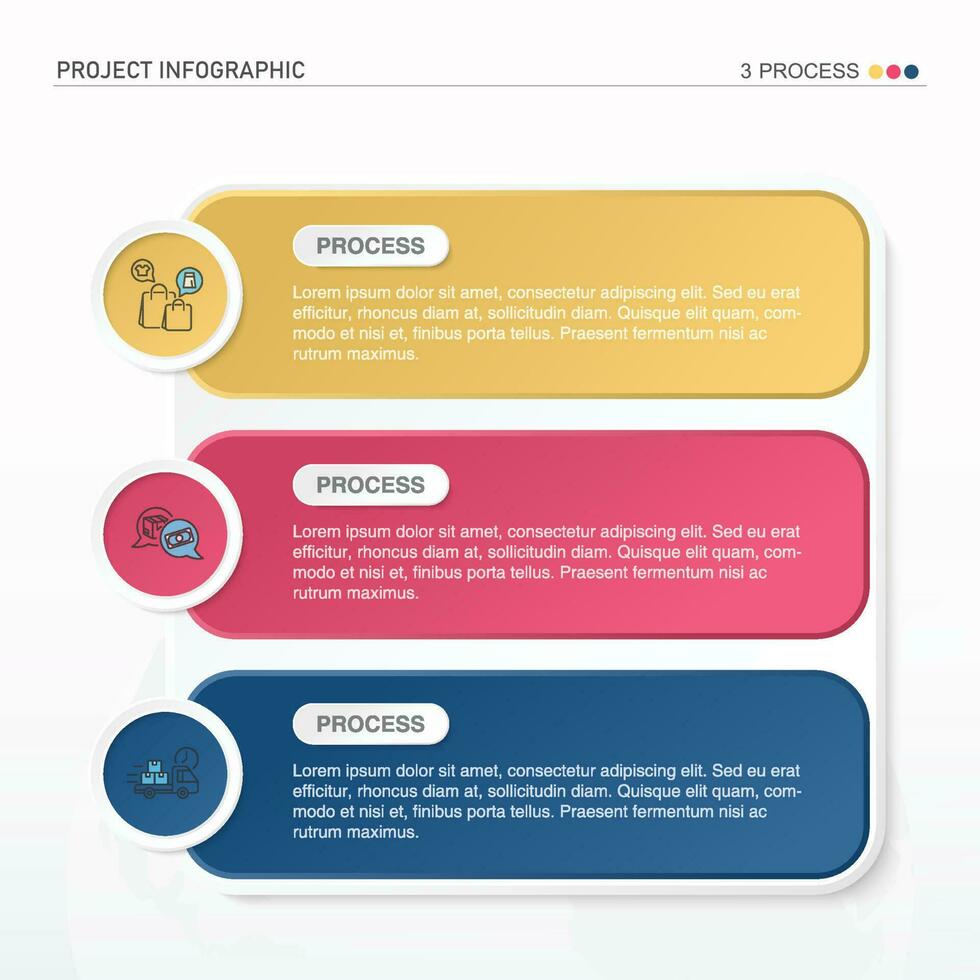 PROJECT INFOGRAPHIC

3 PROCESS

PROCESS

Lorem ipsum dolor sit amet, consectetur adipiscing elit. Sed eu erat efficitur, rhoncus diam at, sollicitudin diam. Quisque elit quam, commodo et nisi et, finibus porta tellus. Praesent fermentum nisi ac rutrum maximus.

PROCESS

Lorem ipsum dolor sit amet, consectetur adipiscing elit. Sed eu erat efficitur, rhoncus diam at, sollicitudin diam. Quisque elit quam, commodo et nisi et, finibus porta tellus. Praesent fermentum nisi ac rutrum maximus.

PROCESS

Lorem ipsum dolor sit amet, consectetur adipiscing elit. Sed eu erat efficitur, rhoncus diam at, sollicitudin diam. Quisque elit quam, commodo et nisi et, finibus porta tellus. Praesent fermentum nisi ac rutrum maximus.