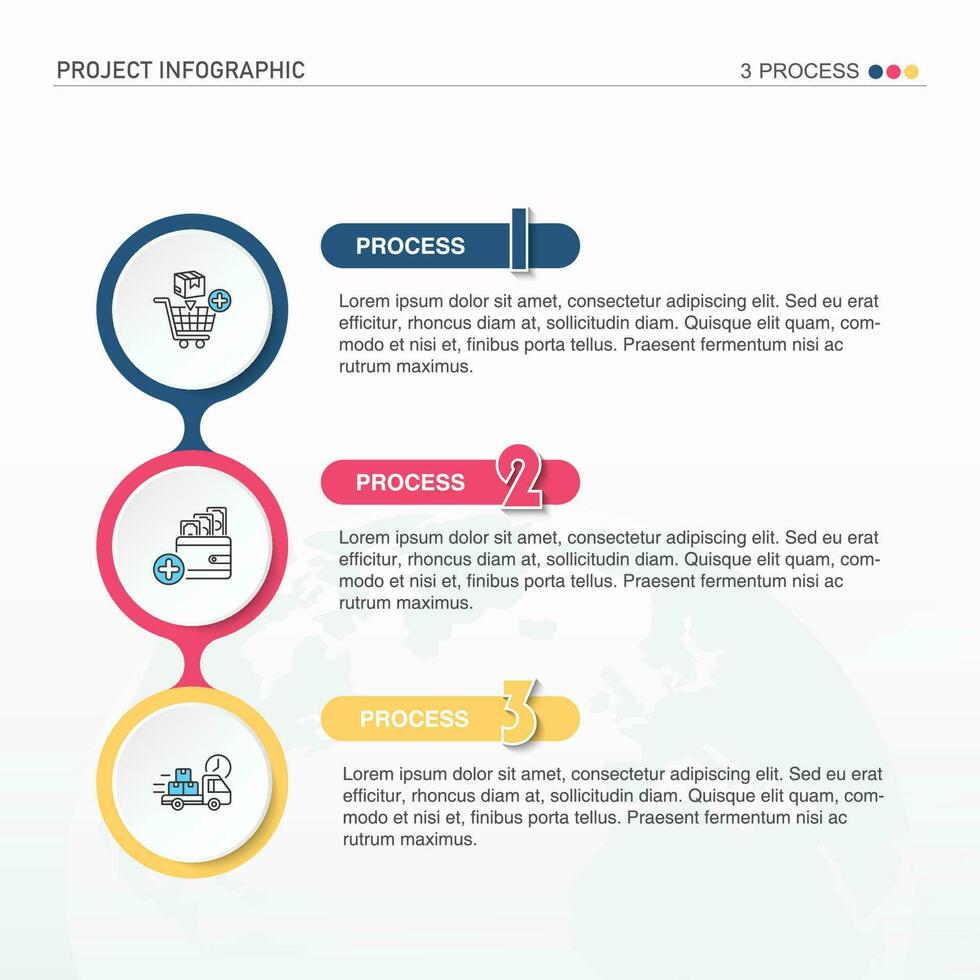 PROJECT INFOGRAPHIC

3 PROCESS

PROCESS 1

Lorem ipsum dolor sit amet, consectetur adipiscing elit. Sed eu erat efficitur, rhoncus diam at, sollicitudin diam. Quisque elit quam, commodo et nisi et, finibus porta tellus. Praesent fermentum nisi ac rutrum maximus.

PROCESS 2

Lorem ipsum dolor sit amet, consectetur adipiscing elit. Sed eu erat efficitur, rhoncus diam at, sollicitudin diam. Quisque elit quam, commodo et nisi et, finibus porta tellus. Praesent fermentum nisi ac rutrum maximus.

PROCESS 3

Lorem ipsum dolor sit amet, consectetur adipiscing elit. Sed eu erat efficitur, rhoncus diam at, sollicitudin diam. Quisque elit quam, commodo et nisi et, finibus porta tellus. Praesent fermentum nisi ac rutrum maximus.