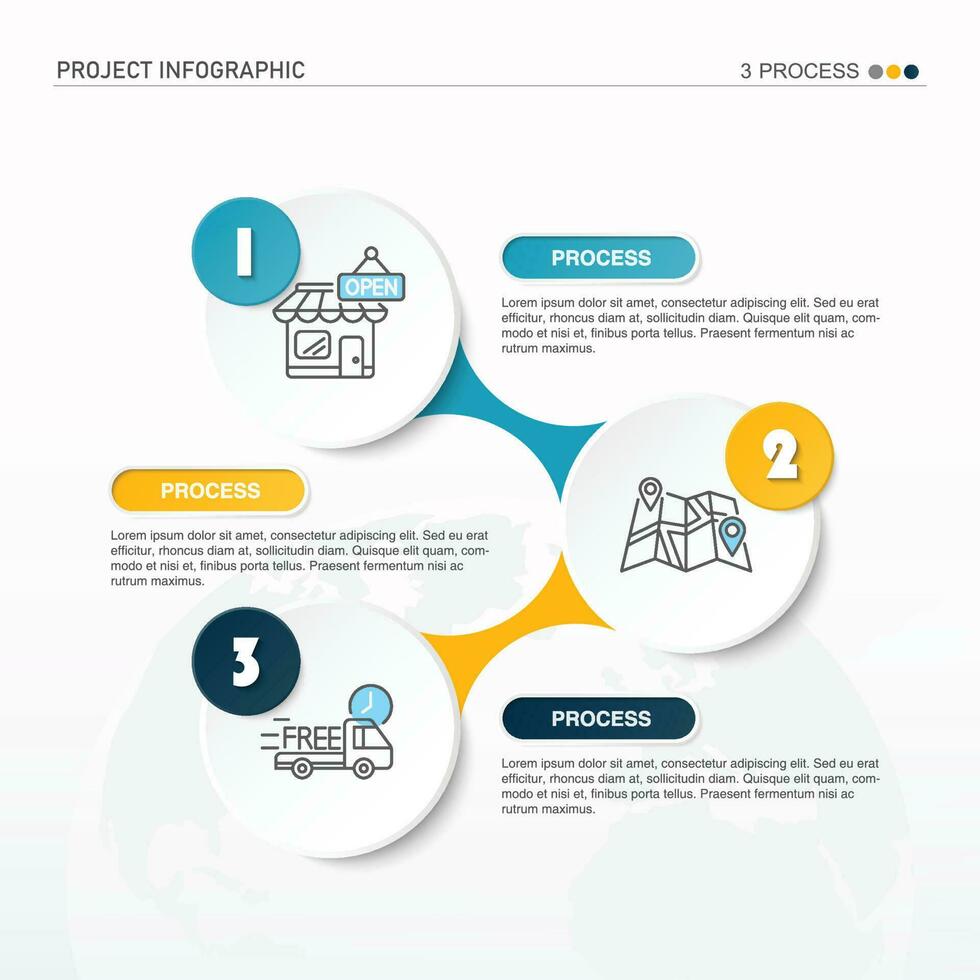 PROJECT INFOGRAPHIC

3 PROCESS

1

OPEN

PROCESS

Lorem ipsum dolor sit amet, consectetur adipiscing elit. Sed eu erat efficitur, rhoncus diam at, sollicitudin diam. Quisque elit quam, commodo et nisi et, finibus porta tellus. Praesent fermentum nisi ac rutrum maximus.

2

PROCESS

Lorem ipsum dolor sit amet, consectetur adipiscing elit. Sed eu erat efficitur, rhoncus diam at, sollicitudin diam. Quisque elit quam, commodo et nisi et, finibus porta tellus. Praesent fermentum nisi ac rutrum maximus.

3

FREE

PROCESS

Lorem ipsum dolor sit amet, consectetur adipiscing elit. Sed eu erat efficitur, rhoncus diam at, sollicitudin diam. Quisque elit quam, commodo et nisi et, finibus porta tellus. Praesent fermentum nisi ac rutrum maximus.