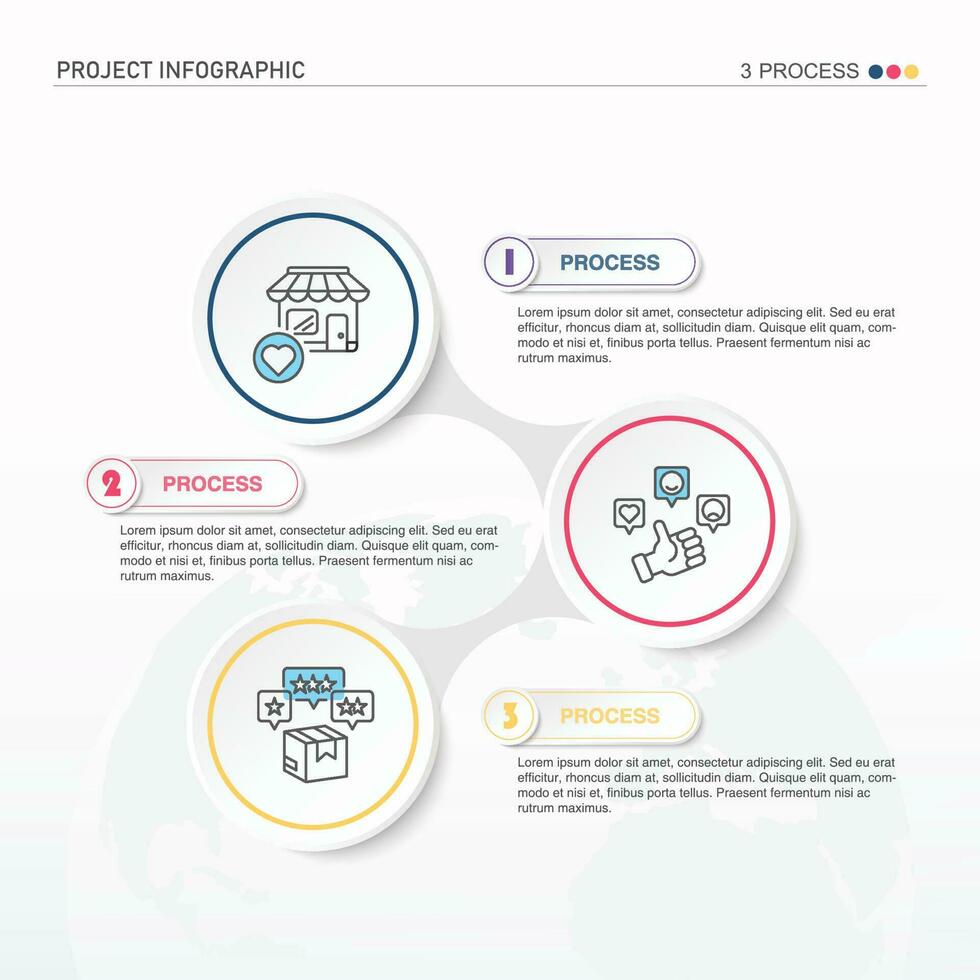 PROJECT INFOGRAPHIC

3 PROCESS

1 PROCESS

Lorem ipsum dolor sit amet, consectetur adipiscing elit. Sed eu erat efficitur, rhoncus diam at, sollicitudin diam. Quisque elit quam, commodo et nisi et, finibus porta tellus. Praesent fermentum nisi ac rutrum maximus.

2 PROCESS

Lorem ipsum dolor sit amet, consectetur adipiscing elit. Sed eu erat efficitur, rhoncus diam at, sollicitudin diam. Quisque elit quam, commodo et nisi et, finibus porta tellus. Praesent fermentum nisi ac rutrum maximus.

3 PROCESS

Lorem ipsum dolor sit amet, consectetur adipiscing elit. Sed eu erat efficitur, rhoncus diam at, sollicitudin diam. Quisque elit quam, commodo et nisi et, finibus porta tellus. Praesent fermentum nisi ac rutrum maximus.