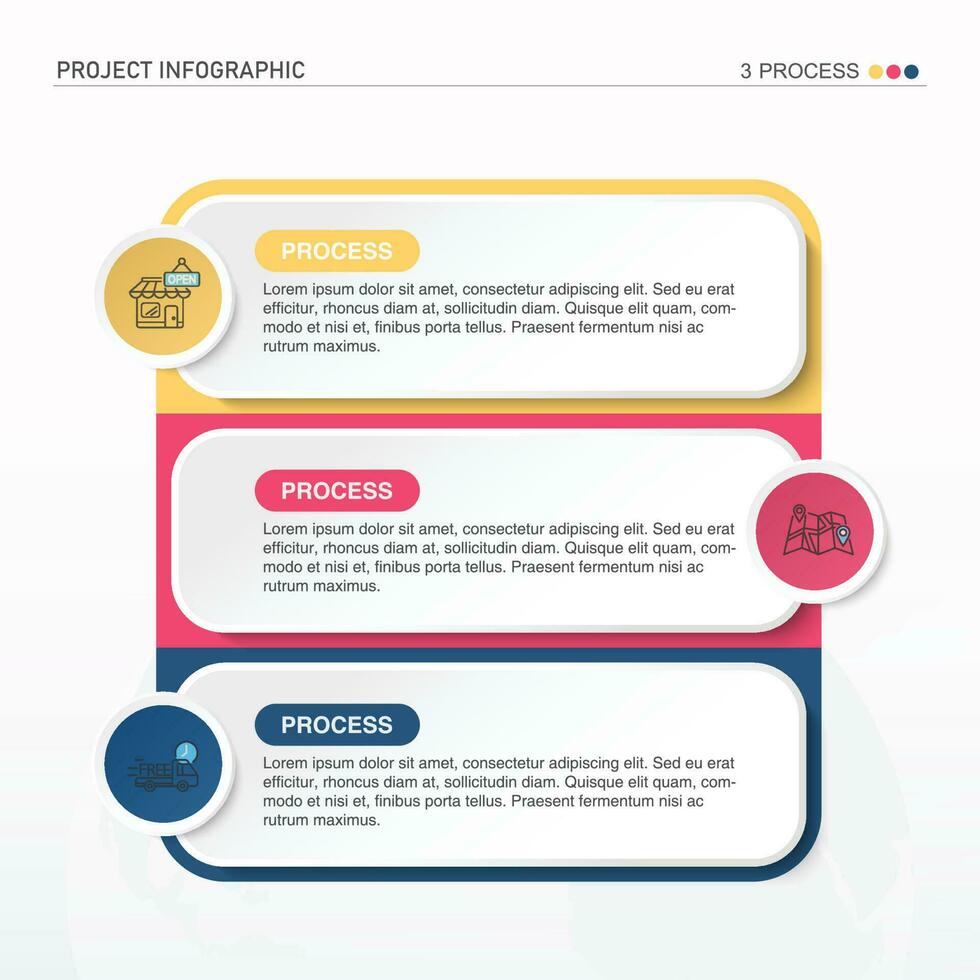 PROJECT INFOGRAPHIC

3 PROCESS

OPEN

PROCESS

Lorem ipsum dolor sit amet, consectetur adipiscing elit. Sed eu erat efficitur, rhoncus diam at, sollicitudin diam. Quisque elit quam, commodo et nisi et, finibus porta tellus. Praesent fermentum nisi ac rutrum maximus.

PROCESS

Lorem ipsum dolor sit amet, consectetur adipiscing elit. Sed eu erat efficitur, rhoncus diam at, sollicitudin diam. Quisque elit quam, commodo et nisi et, finibus porta tellus. Praesent fermentum nisi ac rutrum maximus.

FREE

PROCESS

Lorem ipsum dolor sit amet, consectetur adipiscing elit. Sed eu erat efficitur, rhoncus diam at, sollicitudin diam. Quisque elit quam, commodo et nisi et, finibus porta tellus. Praesent fermentum nisi ac rutrum maximus.