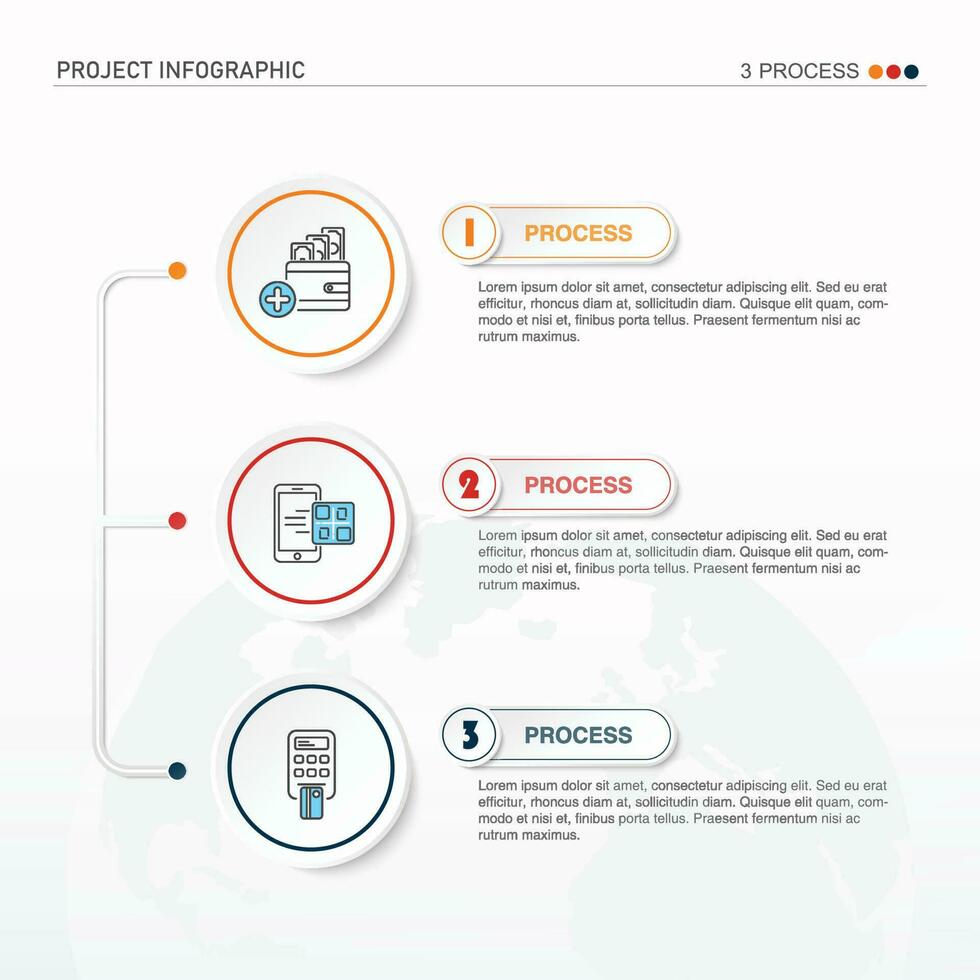 PROJECT INFOGRAPHIC

3 PROCESS

1 PROCESS

Lorem ipsum dolor sit amet, consectetur adipiscing elit. Sed eu erat efficitur, rhoncus diam at, sollicitudin diam. Quisque elit quam, commodo et nisi et, finibus porta tellus. Praesent fermentum nisi ac rutrum maximus.

2 PROCESS

Lorem ipsum dolor sit amet, consectetur adipiscing elit. Sed eu erat efficitur, rhoncus diam at, sollicitudin diam. Quisque elit quam, commodo et nisi et, finibus porta tellus. Praesent fermentum nisi ac rutrum maximus.

3 PROCESS

Lorem ipsum dolor sit amet, consectetur adipiscing elit. Sed eu erat efficitur, rhoncus diam at, sollicitudin diam. Quisque elit quam, commodo et nisi et, finibus porta tellus. Praesent fermentum nisi ac rutrum maximus.