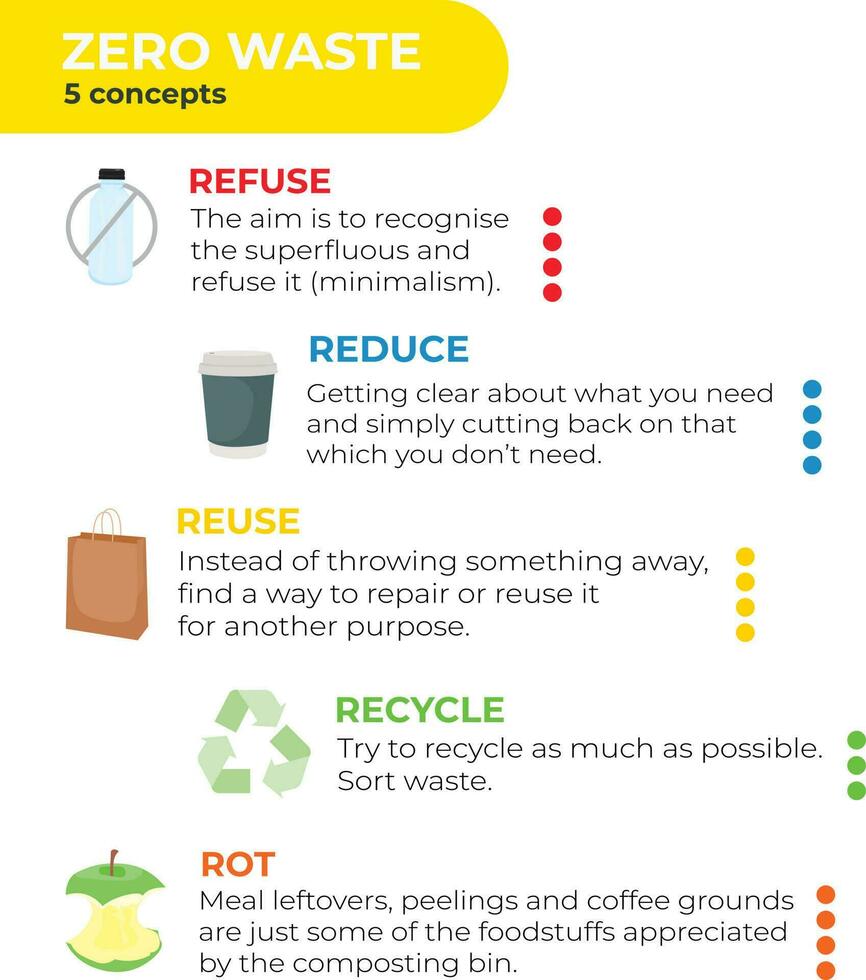 ZERO WASTE
5 concepts

REFUSE
The aim is to recognise the superfluous and refuse it (minimalism).

REDUCE
Getting clear about what you need and simply cutting back on that which you don't need.

REUSE
Instead of throwing something away, find a way to repair or reuse it for another purpose.

RECYCLE
Try to recycle as much as possible. Sort waste.

ROT
Meal leftovers, peelings and coffee grounds are just some of the foodstuffs appreciated by the composting bin.