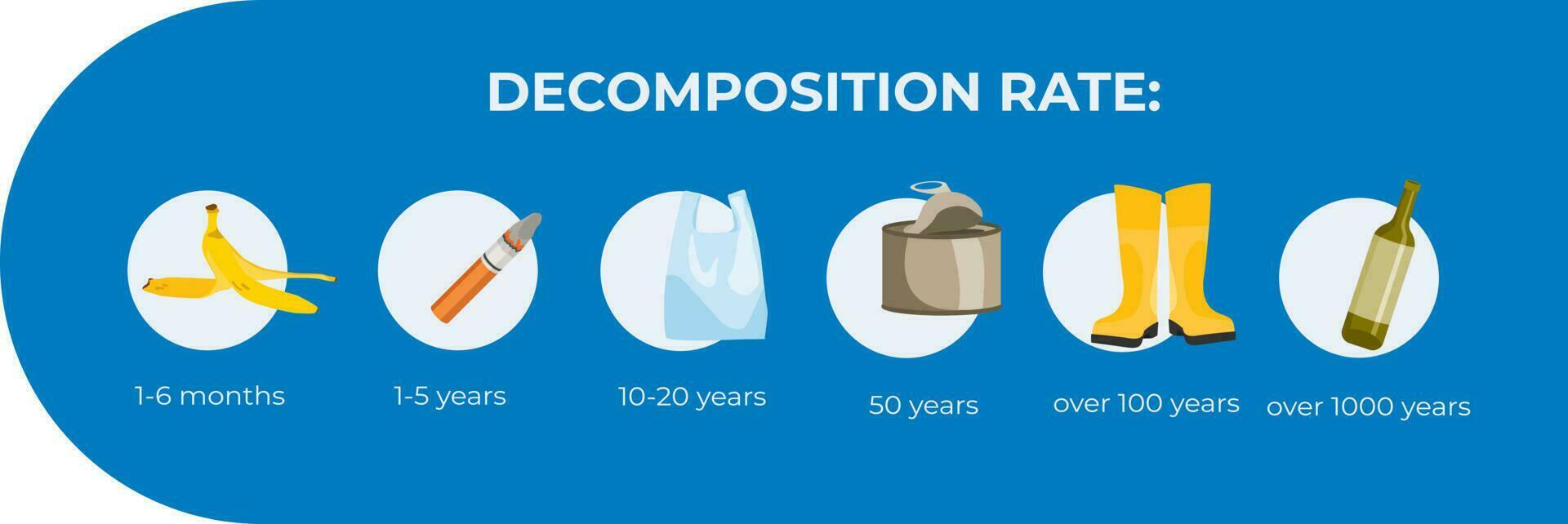 DECOMPOSITION RATE:

1-6 months

1-5 years

10-20 years

50 years

over 100 years

over 1000 years