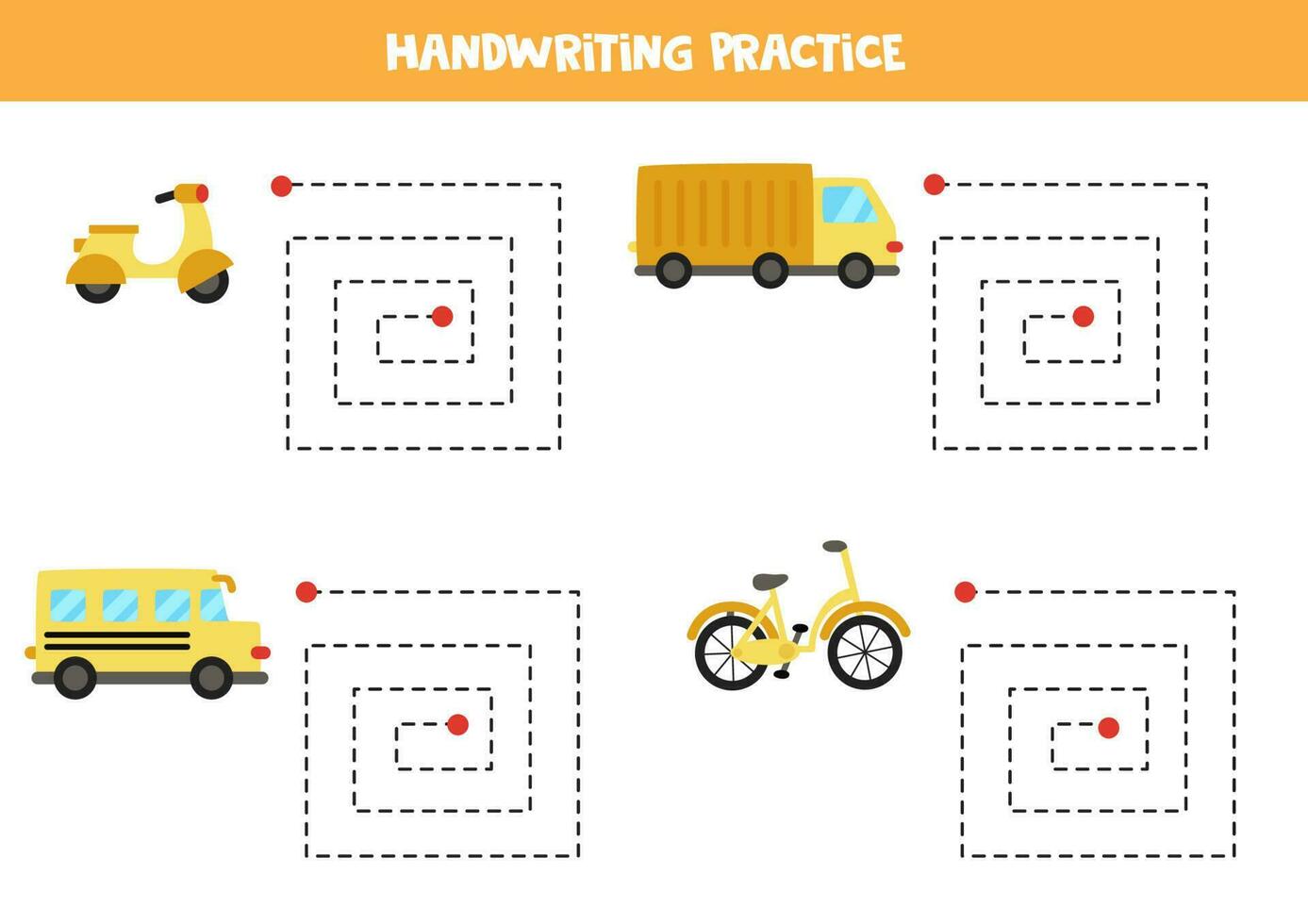 HANDWRITING PRACTICE